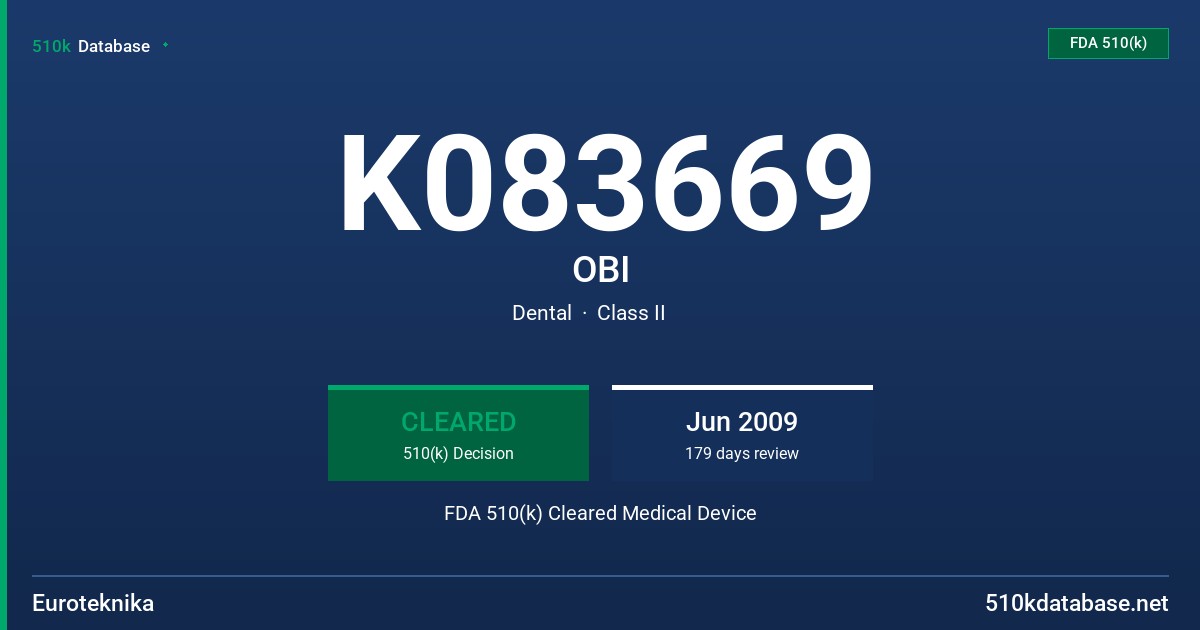 510k Database

FDA 510(k)

K083669

OBI

Dental · Class II

CLEARED
510(k) Decision

Jun 2009
179 days review

FDA 510(k) Cleared Medical Device

Euroteknika

510kdatabase.net