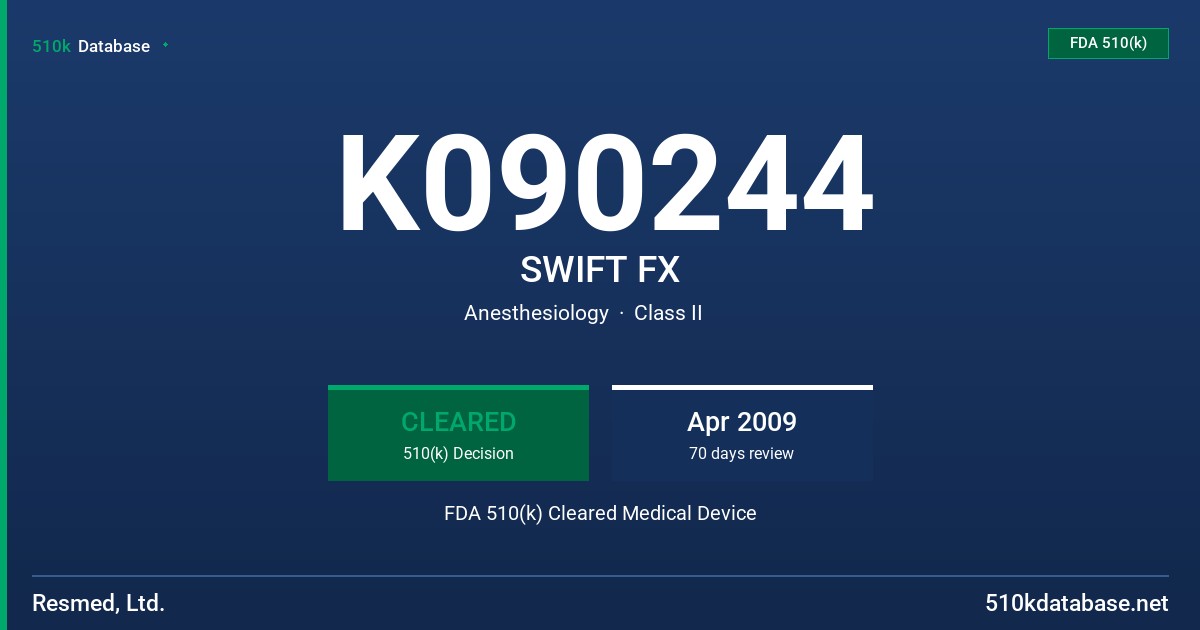 510k Database

FDA 510(k)

K090244

SWIFT FX

Anesthesiology · Class II

CLEARED
510(k) Decision

Apr 2009
70 days review

FDA 510(k) Cleared Medical Device

Resmed, Ltd.

510kdatabase.net