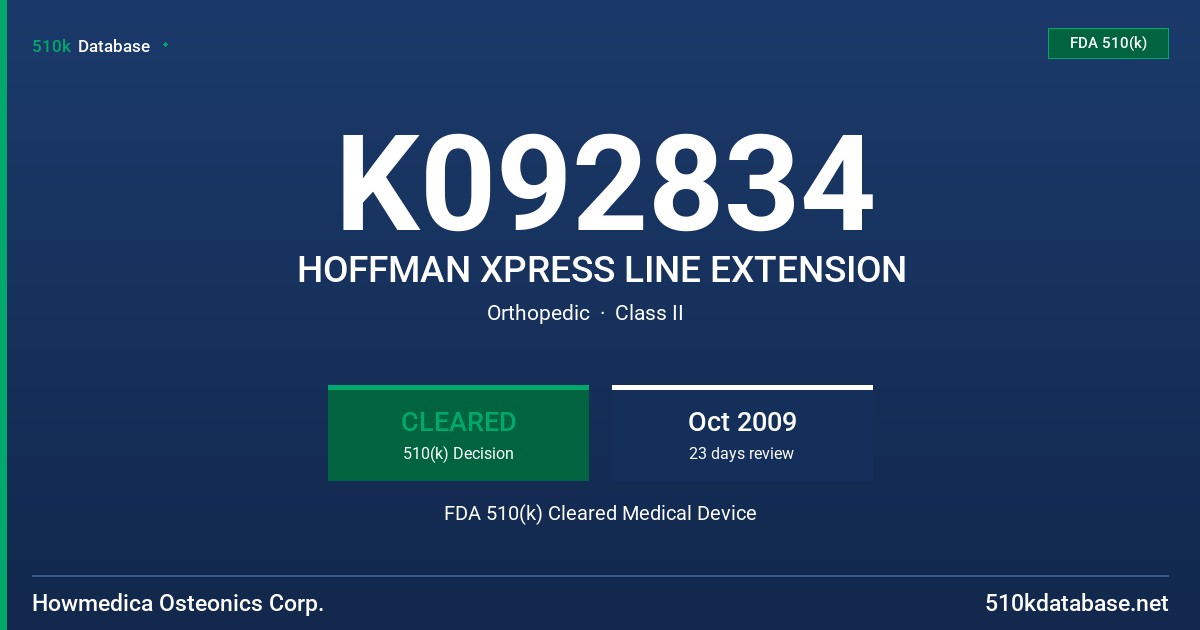 510k Database

FDA 510(k)

K092834

HOFFMAN XPRESS LINE EXTENSION

Orthopedic · Class II

CLEARED
510(k) Decision

Oct 2009
23 days review

FDA 510(k) Cleared Medical Device

Howmedica Osteonics Corp.

510kdatabase.net