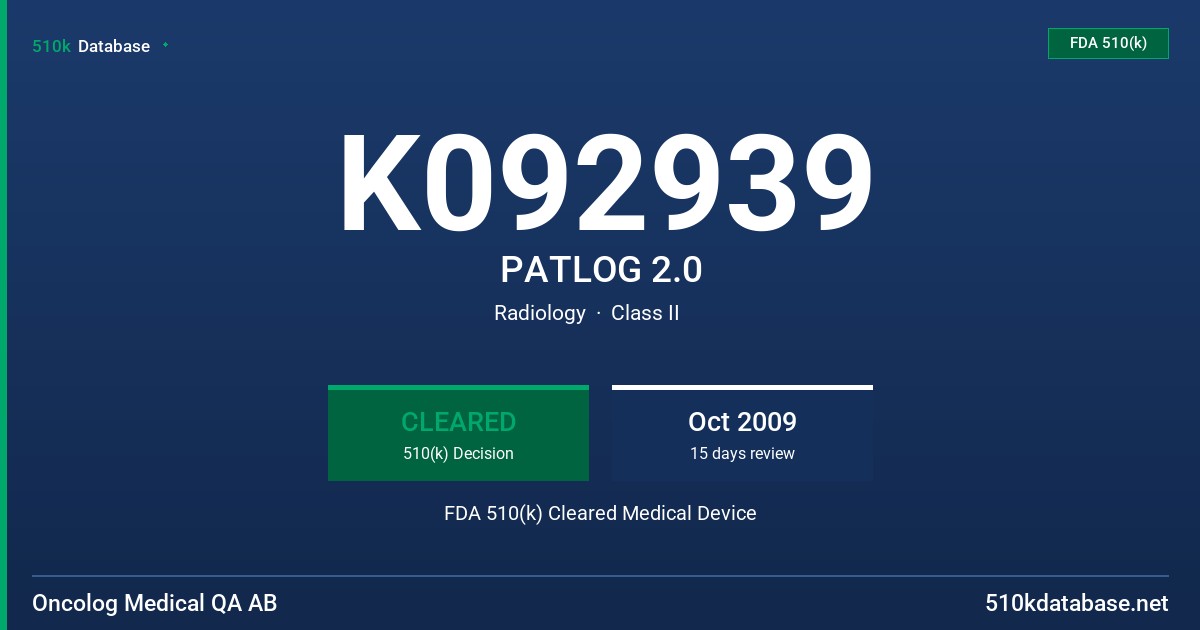 510k Database

FDA 510(k)

K092939

PATLOG 2.0

Radiology · Class II

CLEARED
510(k) Decision

Oct 2009
15 days review

FDA 510(k) Cleared Medical Device

Oncolog Medical QA AB

510kdatabase.net