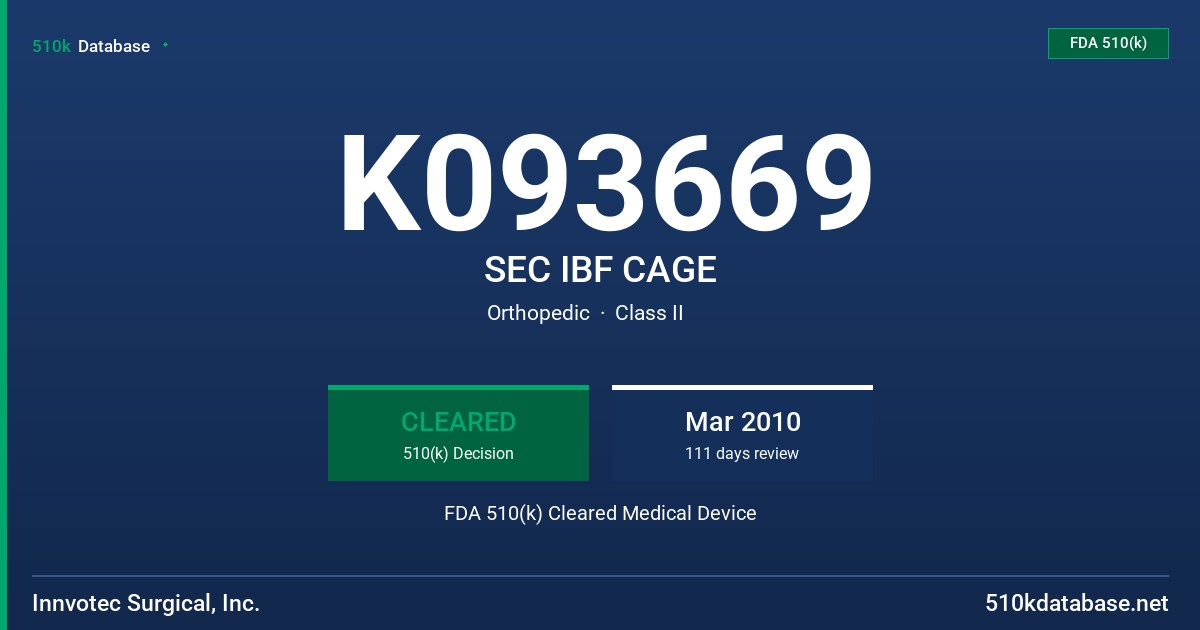 510k Database

FDA 510(k)

K093669

SEC IBF CAGE

Orthopedic · Class II

CLEARED
510(k) Decision

Mar 2010
111 days review

FDA 510(k) Cleared Medical Device

Innvotec Surgical, Inc.

510kdatabase.net