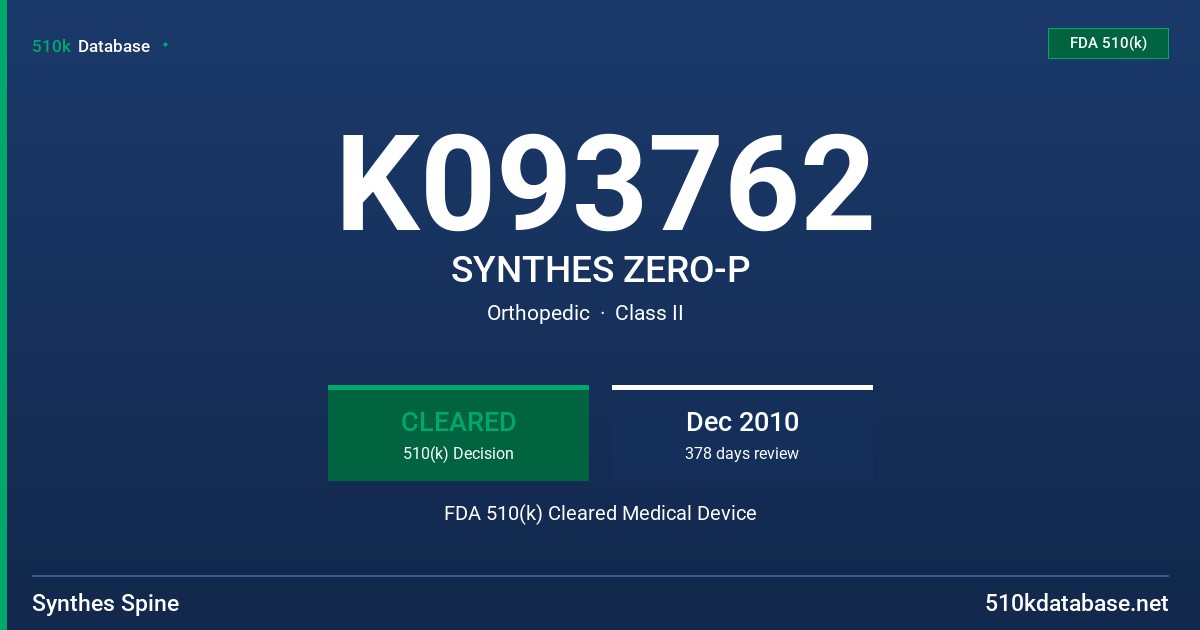 510k Database

FDA 510(k)

K093762

SYNTHES ZERO-P

Orthopedic · Class II

CLEARED
510(k) Decision

Dec 2010
378 days review

FDA 510(k) Cleared Medical Device

Synthes Spine

510kdatabase.net