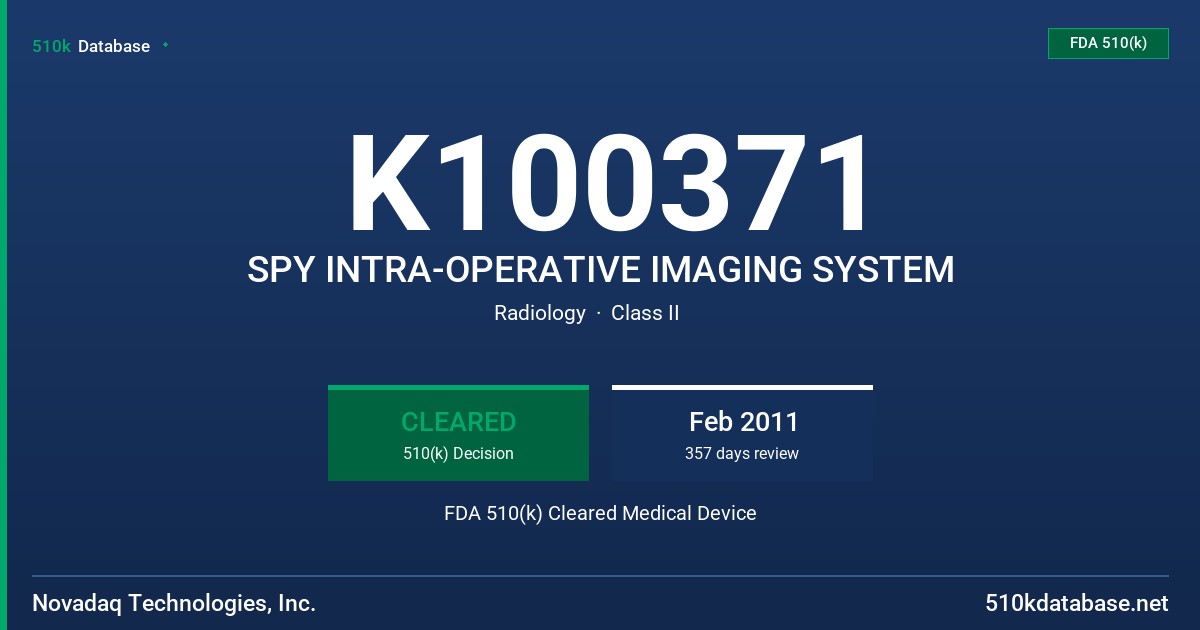 510k Database

FDA 510(k)

K100371

SPY INTRA-OPERATIVE IMAGING SYSTEM

Radiology · Class II

CLEARED
510(k) Decision

Feb 2011
357 days review

FDA 510(k) Cleared Medical Device

Novadaq Technologies, Inc.

510kdatabase.net