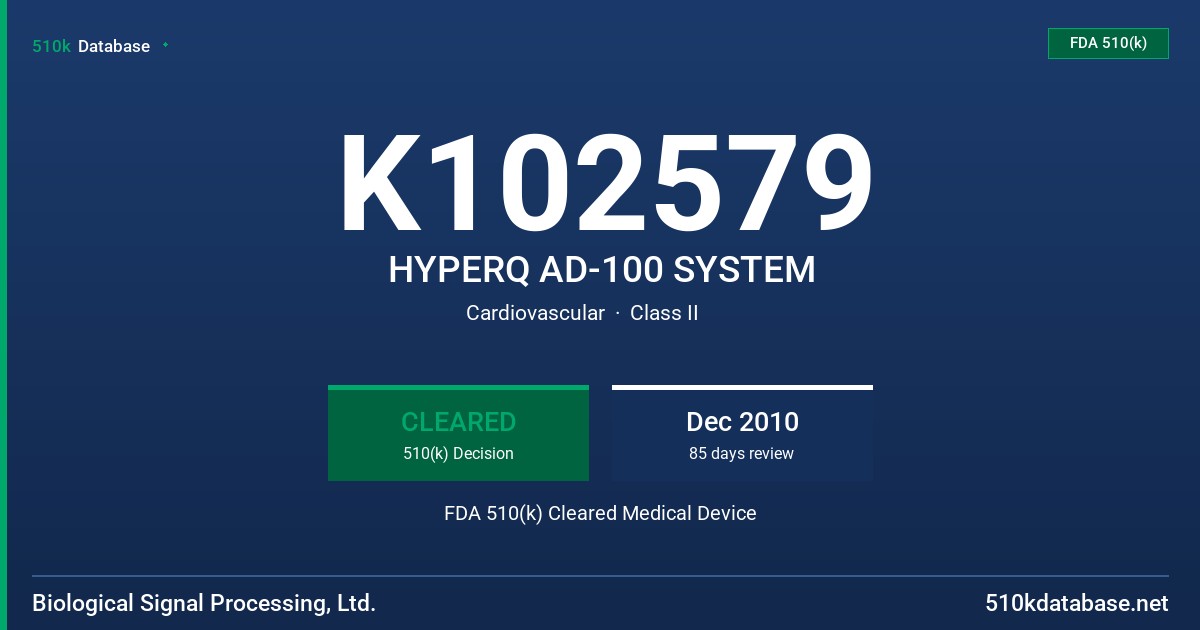 510k Database

FDA 510(k)

K102579

HYPERQ AD-100 SYSTEM

Cardiovascular · Class II

CLEARED
510(k) Decision

Dec 2010
85 days review

FDA 510(k) Cleared Medical Device

Biological Signal Processing, Ltd.

510kdatabase.net