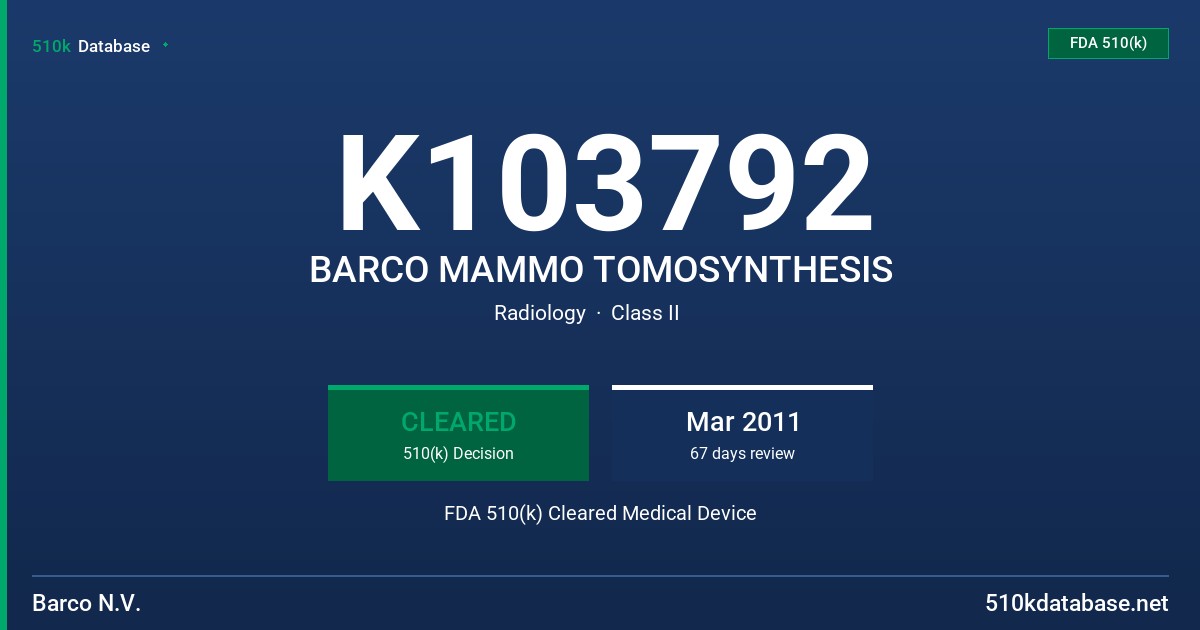 510k Database

FDA 510(k)

K103792

BARCO MAMMO TOMOSYNTHESIS

Radiology · Class II

CLEARED
510(k) Decision

Mar 2011
67 days review

FDA 510(k) Cleared Medical Device

Barco N.V.

510kdatabase.net