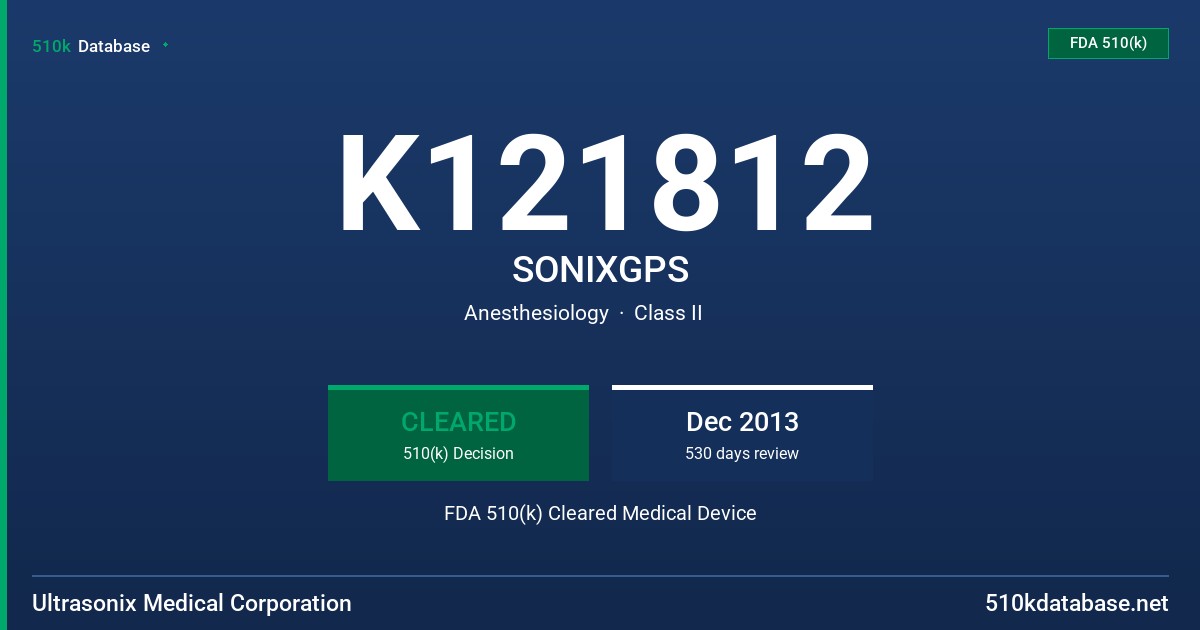 510k Database

FDA 510(k)

K121812

SONIXGPS

Anesthesiology · Class II

CLEARED
510(k) Decision

Dec 2013
530 days review

FDA 510(k) Cleared Medical Device

Ultrasonix Medical Corporation

510kdatabase.net