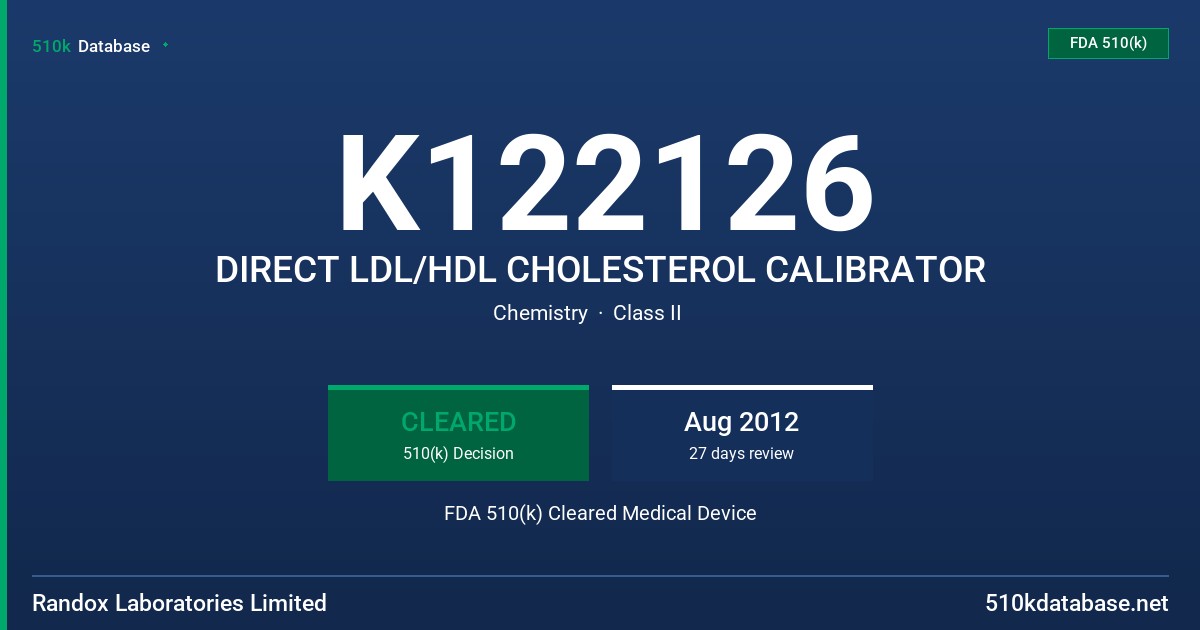 510k Database

FDA 510(k)

K122126

DIRECT LDL/HDL CHOLESTEROL CALIBRATOR

Chemistry · Class II

CLEARED
510(k) Decision

Aug 2012
27 days review

FDA 510(k) Cleared Medical Device

Randox Laboratories Limited

510kdatabase.net