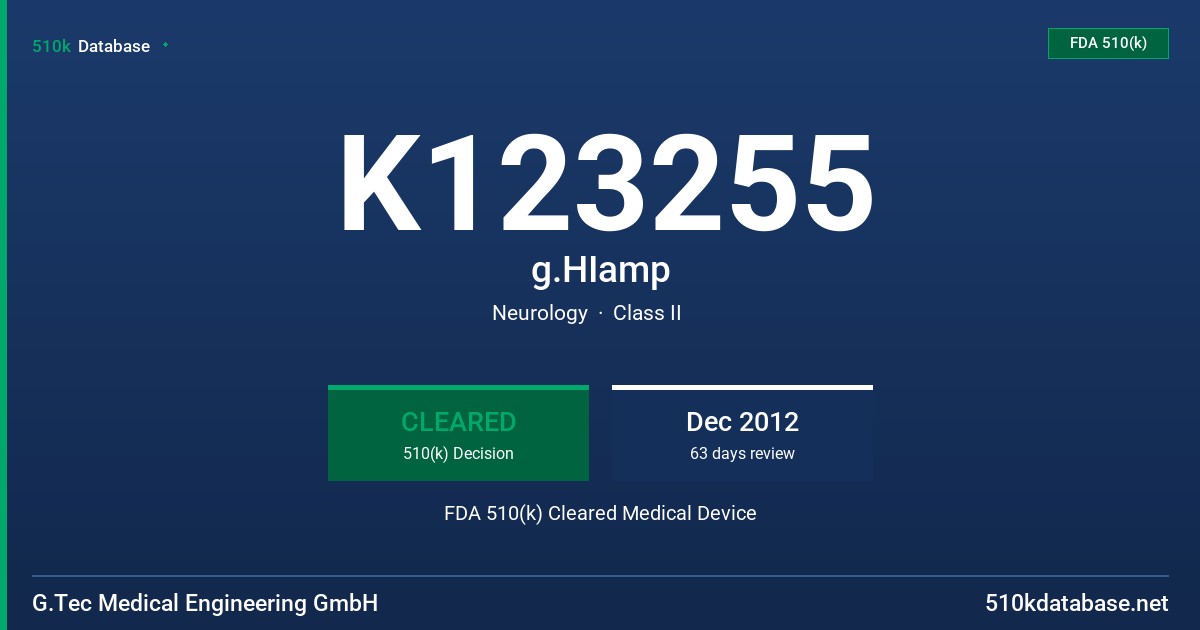 510k Database

FDA 510(k)

K123255

g.HIamp

Neurology · Class II

CLEARED
510(k) Decision

Dec 2012
63 days review

FDA 510(k) Cleared Medical Device

G.Tec Medical Engineering GmbH

510kdatabase.net