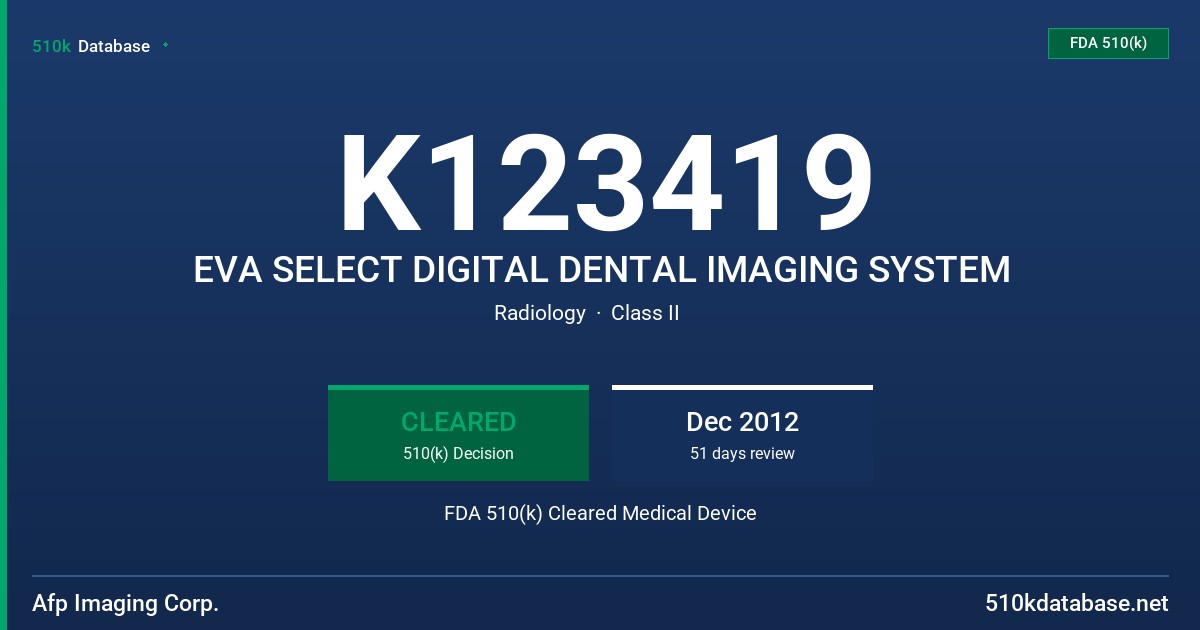 510k Database

FDA 510(k)

K123419

EVA SELECT DIGITAL DENTAL IMAGING SYSTEM

Radiology · Class II

CLEARED
510(k) Decision

Dec 2012
51 days review

FDA 510(k) Cleared Medical Device

Afp Imaging Corp.

510kdatabase.net