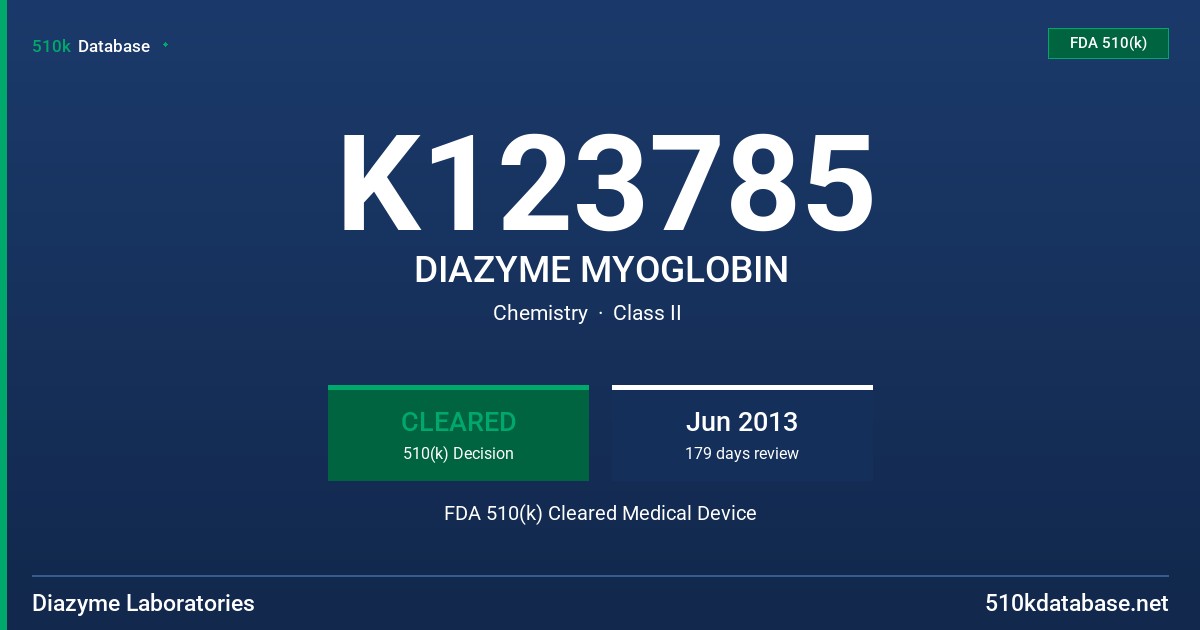 510k Database

FDA 510(k)

K123785

DIAZYME MYOGLOBIN

Chemistry · Class II

CLEARED
510(k) Decision

Jun 2013
179 days review

FDA 510(k) Cleared Medical Device

Diazyme Laboratories

510kdatabase.net