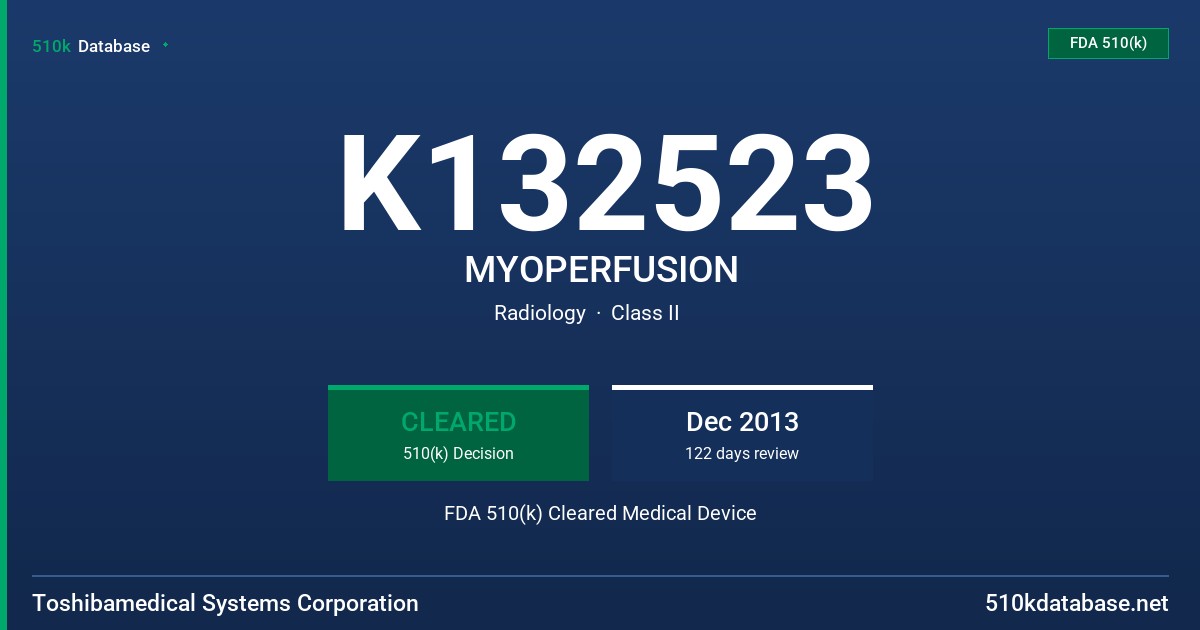 510k Database

FDA 510(k)

K132523

MYOPERFUSION

Radiology · Class II

CLEARED
510(k) Decision

Dec 2013
122 days review

FDA 510(k) Cleared Medical Device

Toshibamedical Systems Corporation

510kdatabase.net