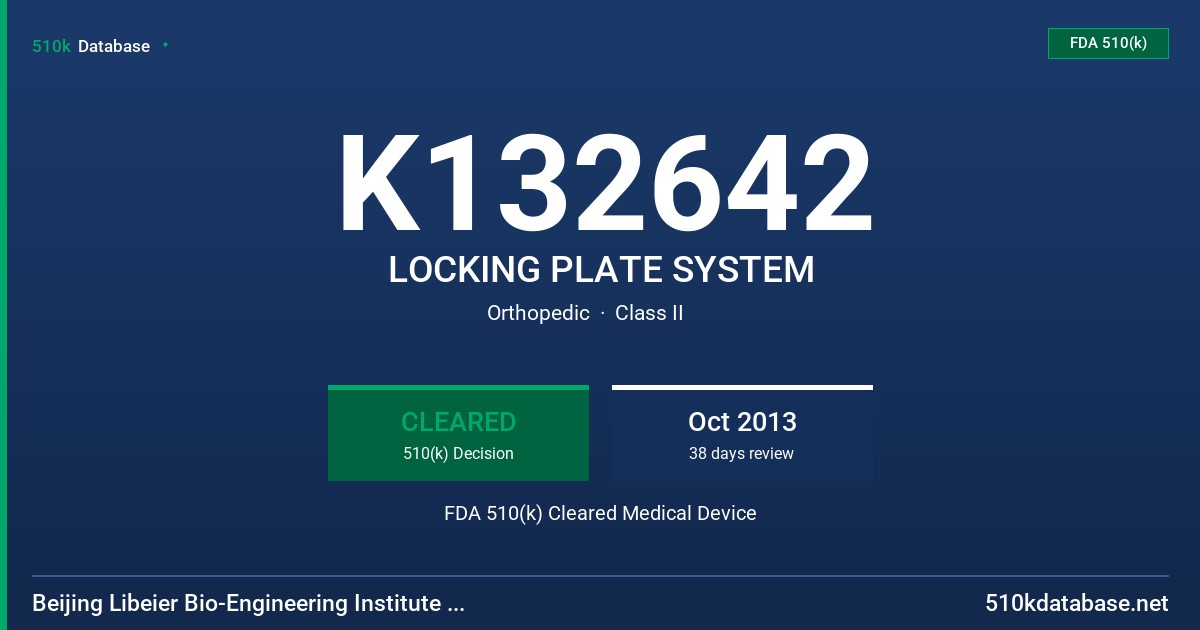 510k Database

FDA 510(k)

K132642

LOCKING PLATE SYSTEM

Orthopedic · Class II

CLEARED
510(k) Decision

Oct 2013
38 days review

FDA 510(k) Cleared Medical Device

Beijing Libeier Bio-Engineering Institute ...

510kdatabase.net