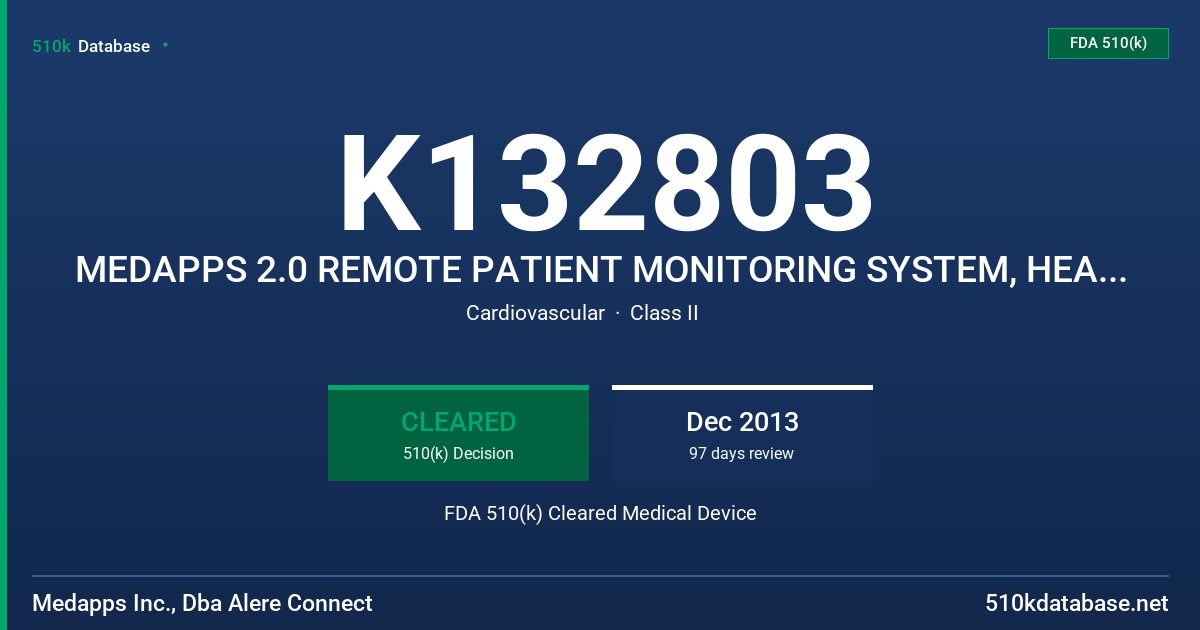 510k Database

FDA 510(k)

K132803

MEDAPPS 2.0 REMOTE PATIENT MONITORING SYSTEM, HEA...

Cardiovascular · Class II

CLEARED
510(k) Decision

Dec 2013
97 days review

FDA 510(k) Cleared Medical Device

Medapps Inc., Dba Alere Connect

510kdatabase.net