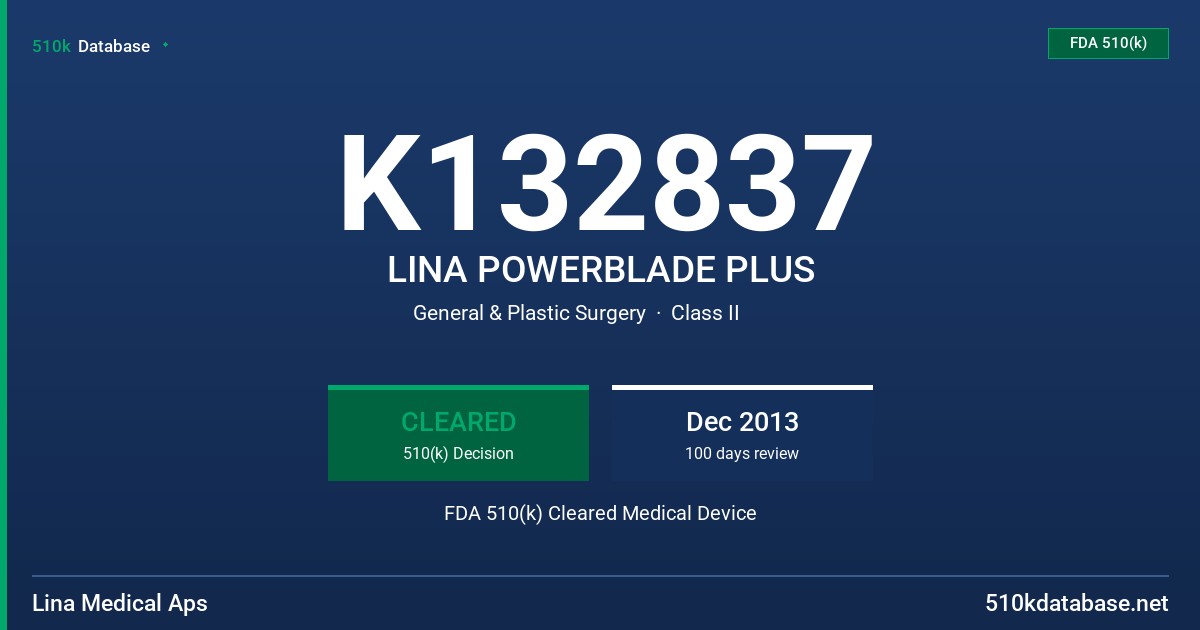 510k Database

FDA 510(k)

K132837

LINA POWERBLADE PLUS

General & Plastic Surgery · Class II

CLEARED
510(k) Decision

Dec 2013
100 days review

FDA 510(k) Cleared Medical Device

Lina Medical Aps

510kdatabase.net