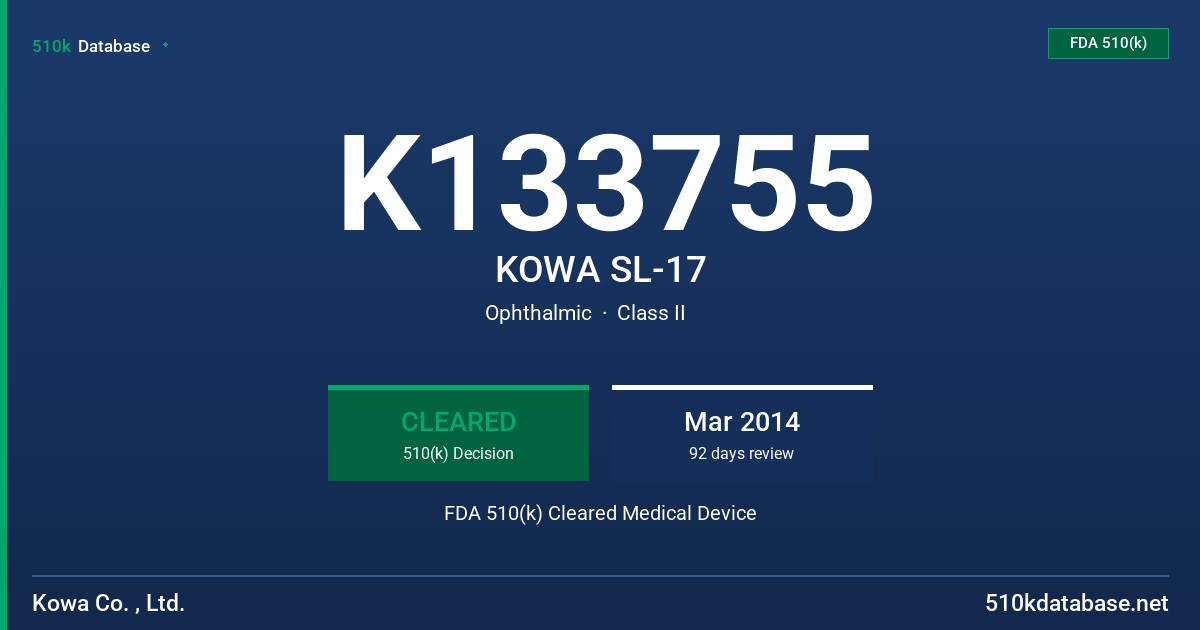 510k Database

FDA 510(k)

K133755

KOWA SL-17

Ophthalmic · Class II

CLEARED
510(k) Decision

Mar 2014
92 days review

FDA 510(k) Cleared Medical Device

Kowa Co. , Ltd.

510kdatabase.net