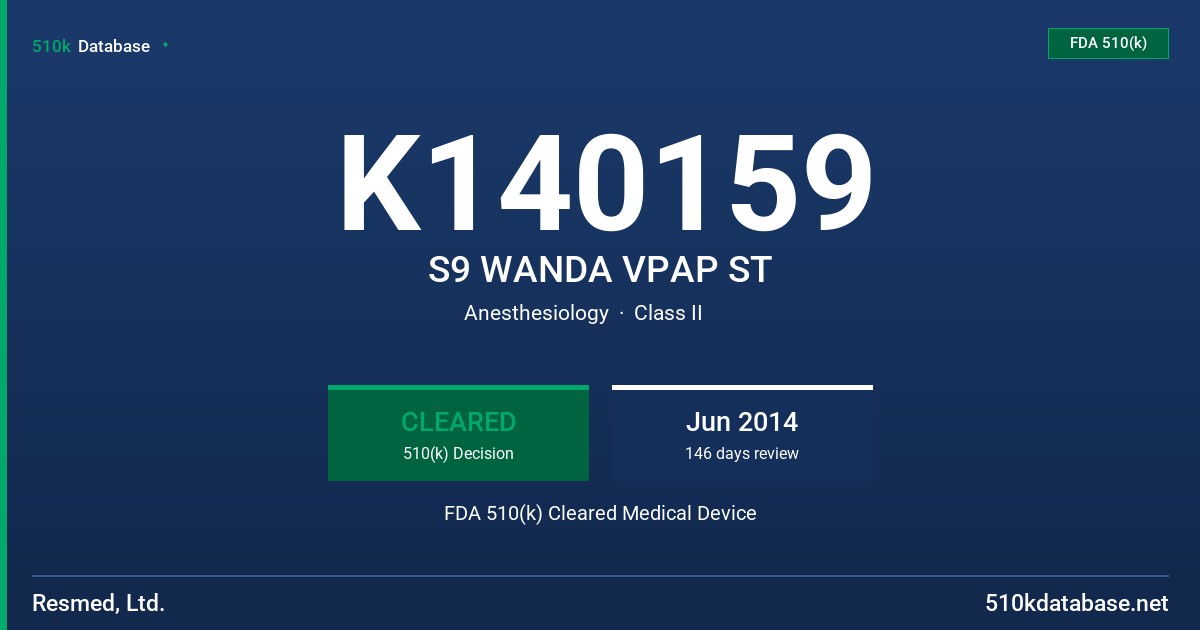 510k Database

FDA 510(k)

K140159

S9 WANDA VPAP ST

Anesthesiology · Class II

CLEARED
510(k) Decision

Jun 2014
146 days review

FDA 510(k) Cleared Medical Device

Resmed, Ltd.

510kdatabase.net