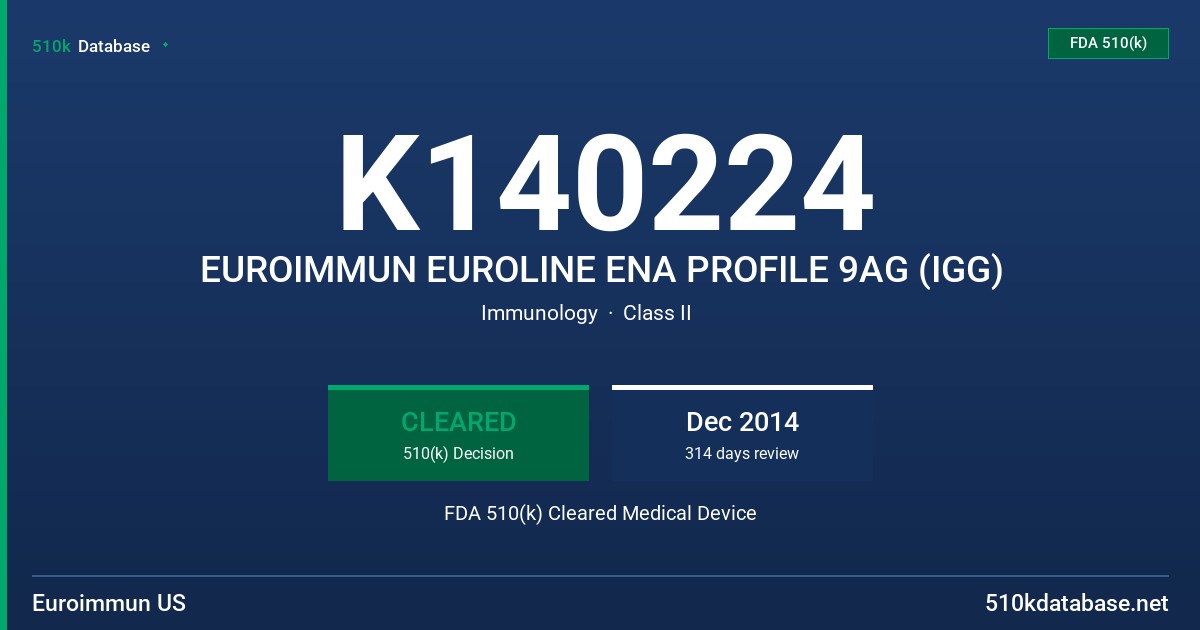 510k Database

FDA 510(k)

K140224

EUROIMMUN EUROLINE ENA PROFILE 9AG (IGG)

Immunology · Class II

CLEARED
510(k) Decision

Dec 2014
314 days review

FDA 510(k) Cleared Medical Device

Euroimmun US

510kdatabase.net