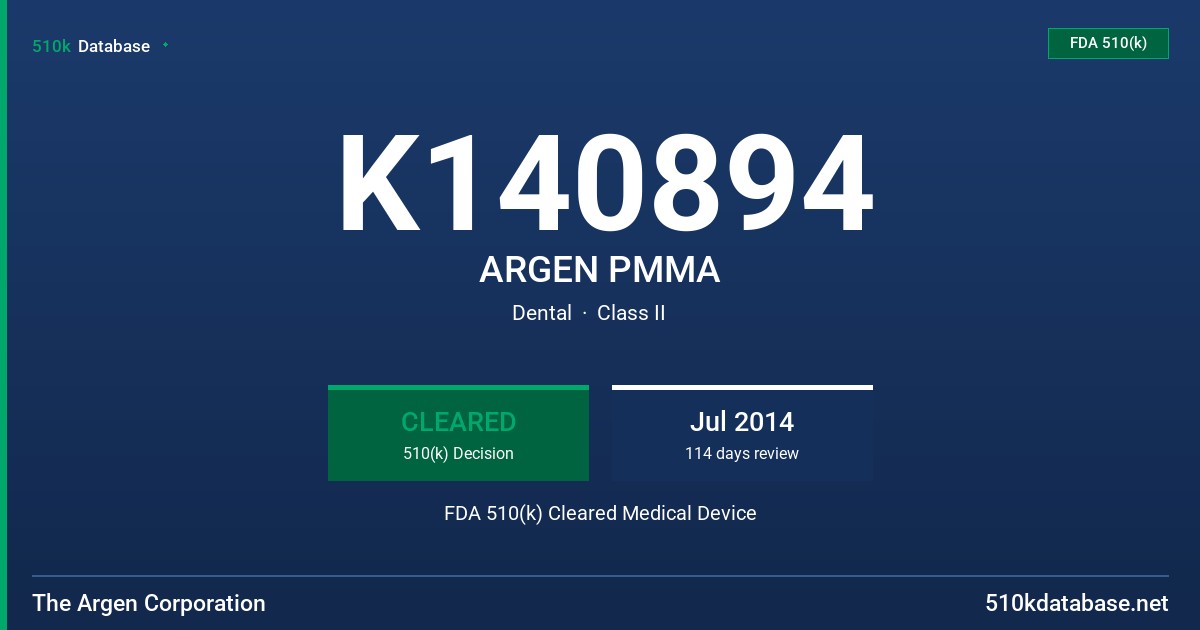 510k Database

FDA 510(k)

K140894

ARGEN PMMA

Dental · Class II

CLEARED
510(k) Decision

Jul 2014
114 days review

FDA 510(k) Cleared Medical Device

The Argen Corporation

510kdatabase.net