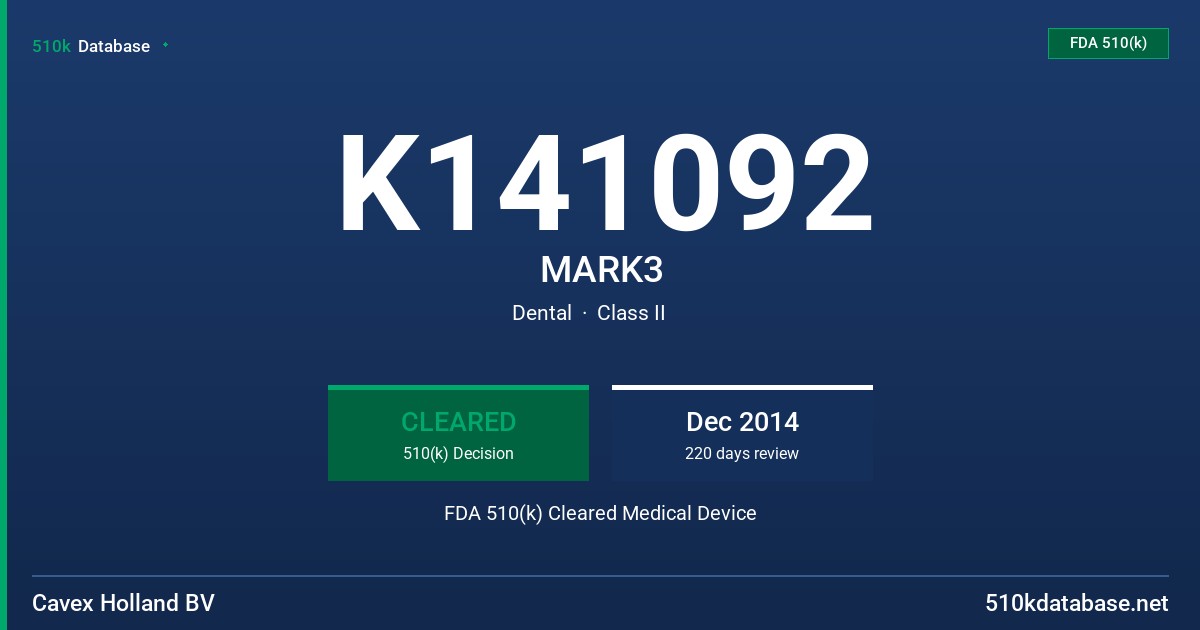 510k Database

FDA 510(k)

K141092

MARK3

Dental · Class II

CLEARED
510(k) Decision

Dec 2014
220 days review

FDA 510(k) Cleared Medical Device

Cavex Holland BV

510kdatabase.net