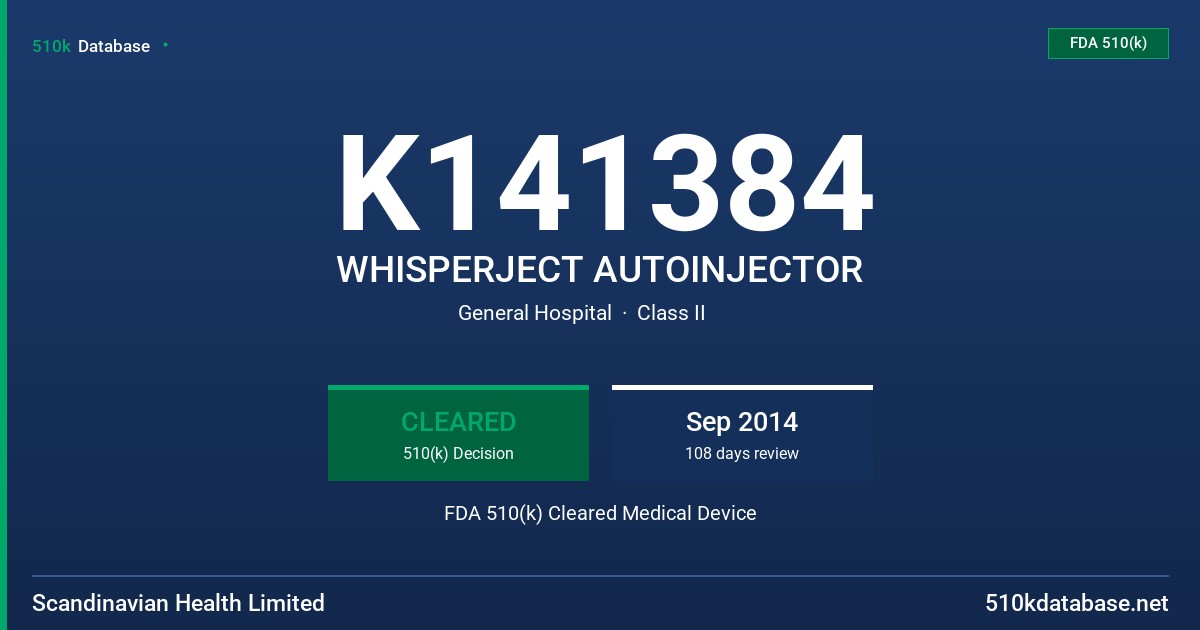 510k Database

FDA 510(k)

K141384

WHISPERJECT AUTOINJECTOR

General Hospital · Class II

CLEARED
510(k) Decision

Sep 2014
108 days review

FDA 510(k) Cleared Medical Device

Scandinavian Health Limited

510kdatabase.net