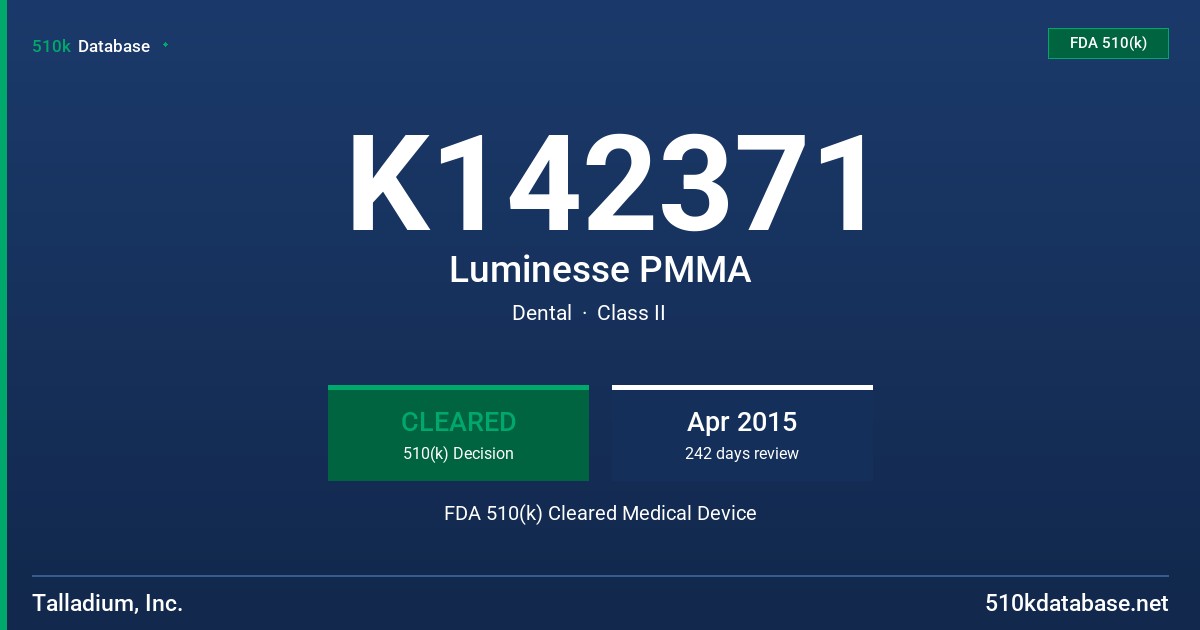 510k Database

FDA 510(k)

K142371

Luminesse PMMA

Dental · Class II

CLEARED
510(k) Decision

Apr 2015
242 days review

FDA 510(k) Cleared Medical Device

Talladium, Inc.

510kdatabase.net