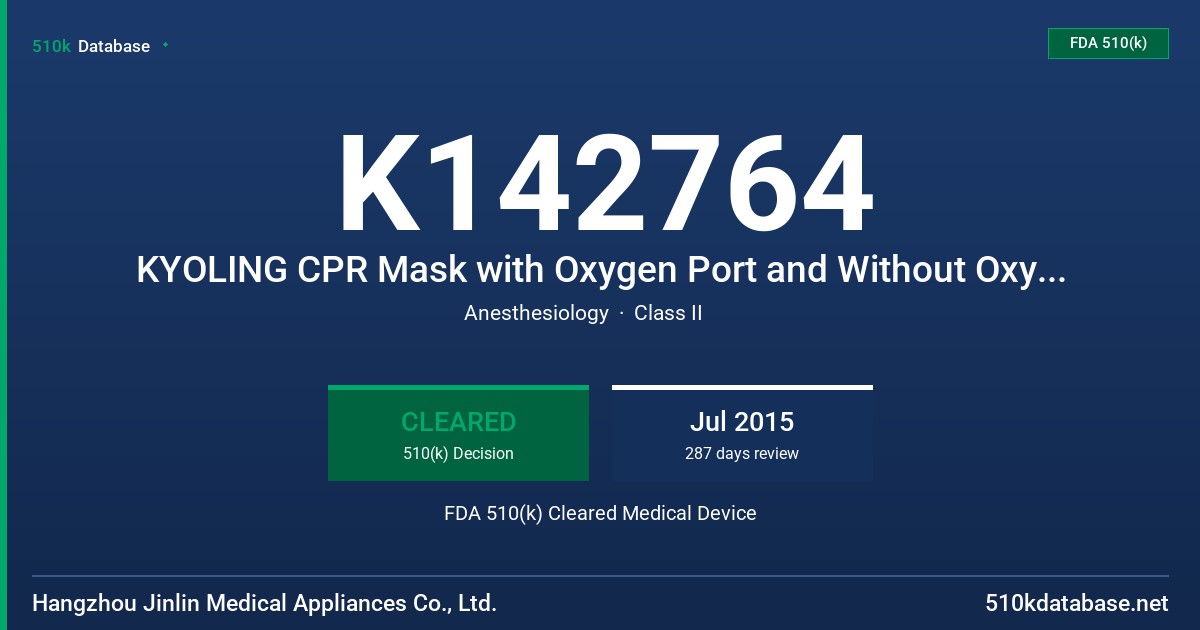 510k Database

FDA 510(k)

K142764

KYOLING CPR Mask with Oxygen Port and Without Oxy...

Anesthesiology · Class II

CLEARED
510(k) Decision

Jul 2015
287 days review

FDA 510(k) Cleared Medical Device

Hangzhou Jinlin Medical Appliances Co., Ltd.

510kdatabase.net