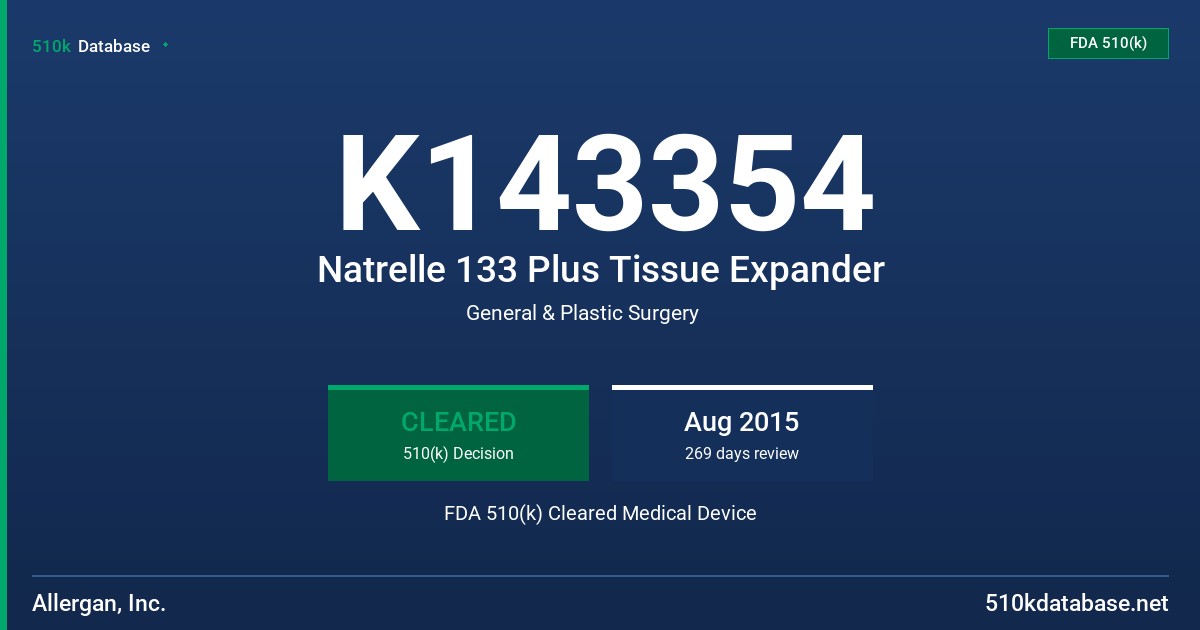 510k Database

FDA 510(k)

K143354

Natrelle 133 Plus Tissue Expander

General & Plastic Surgery

CLEARED
510(k) Decision

Aug 2015
269 days review

FDA 510(k) Cleared Medical Device

Allergan, Inc.

510kdatabase.net