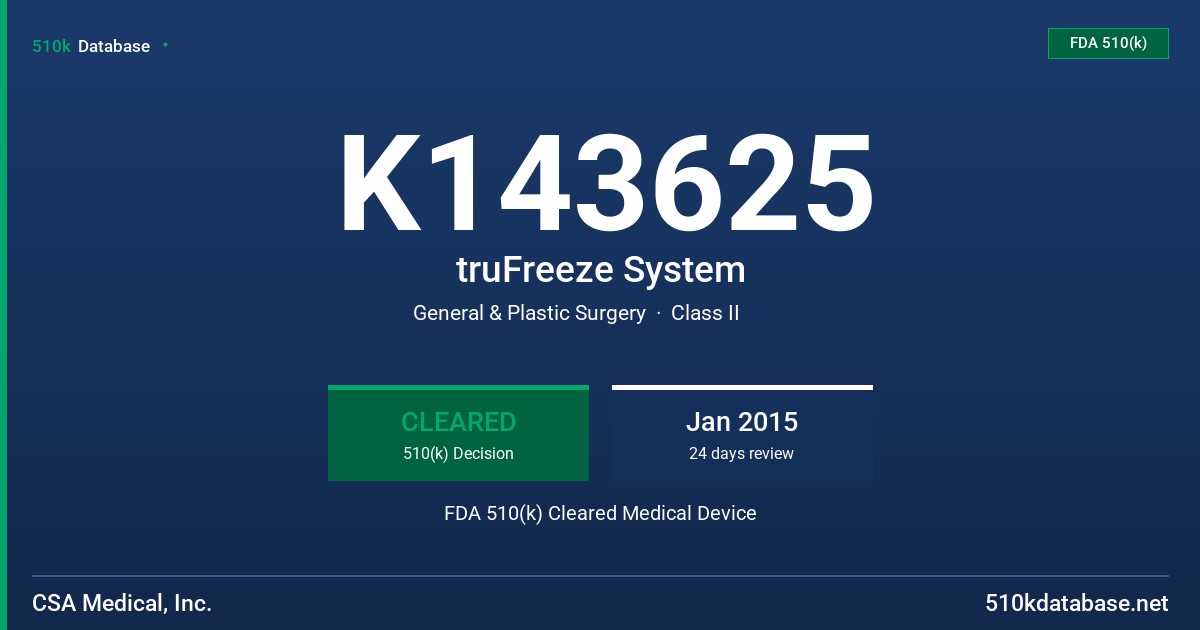 510k Database

FDA 510(k)

K143625

truFreeze System

General & Plastic Surgery · Class II

CLEARED
510(k) Decision

Jan 2015
24 days review

FDA 510(k) Cleared Medical Device

CSA Medical, Inc.

510kdatabase.net