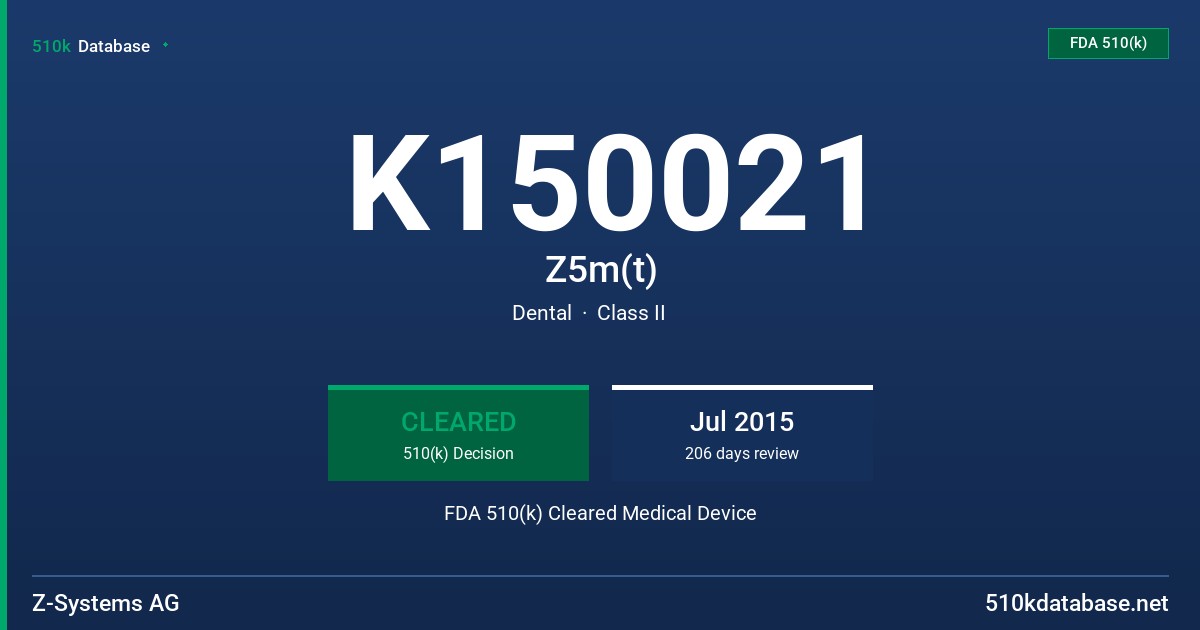 510k Database

FDA 510(k)

K150021

Z5m(t)

Dental · Class II

CLEARED
510(k) Decision

Jul 2015
206 days review

FDA 510(k) Cleared Medical Device

Z-Systems AG

510kdatabase.net