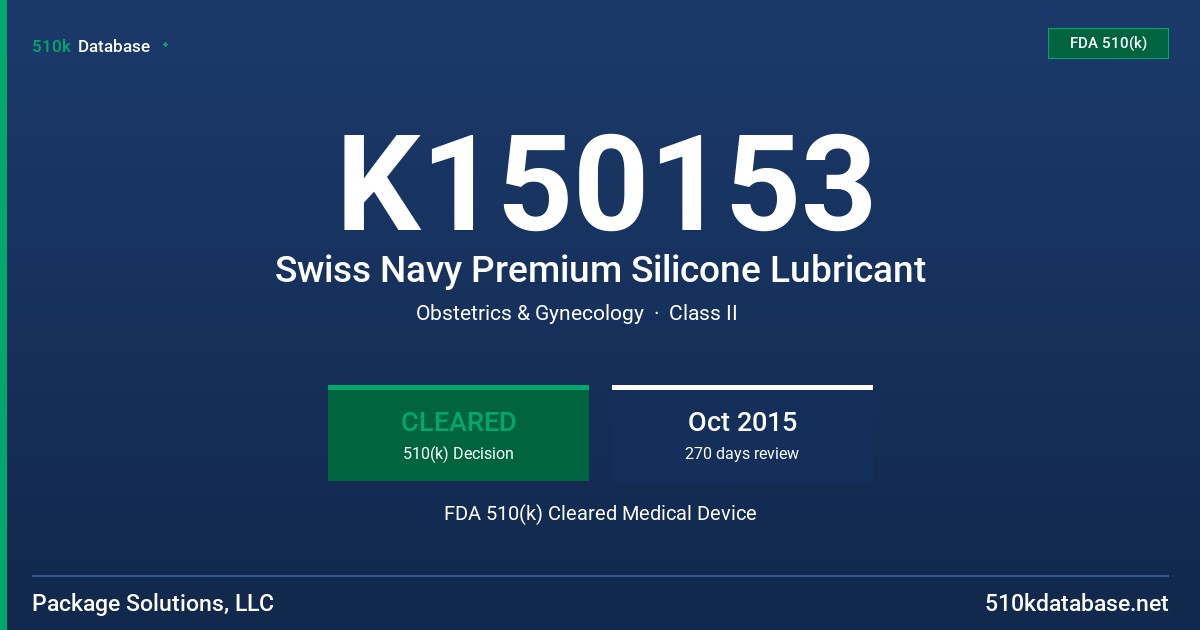 510k Database

FDA 510(k)

K150153

Swiss Navy Premium Silicone Lubricant

Obstetrics & Gynecology · Class II

CLEARED
510(k) Decision

Oct 2015
270 days review

FDA 510(k) Cleared Medical Device

Package Solutions, LLC

510kdatabase.net