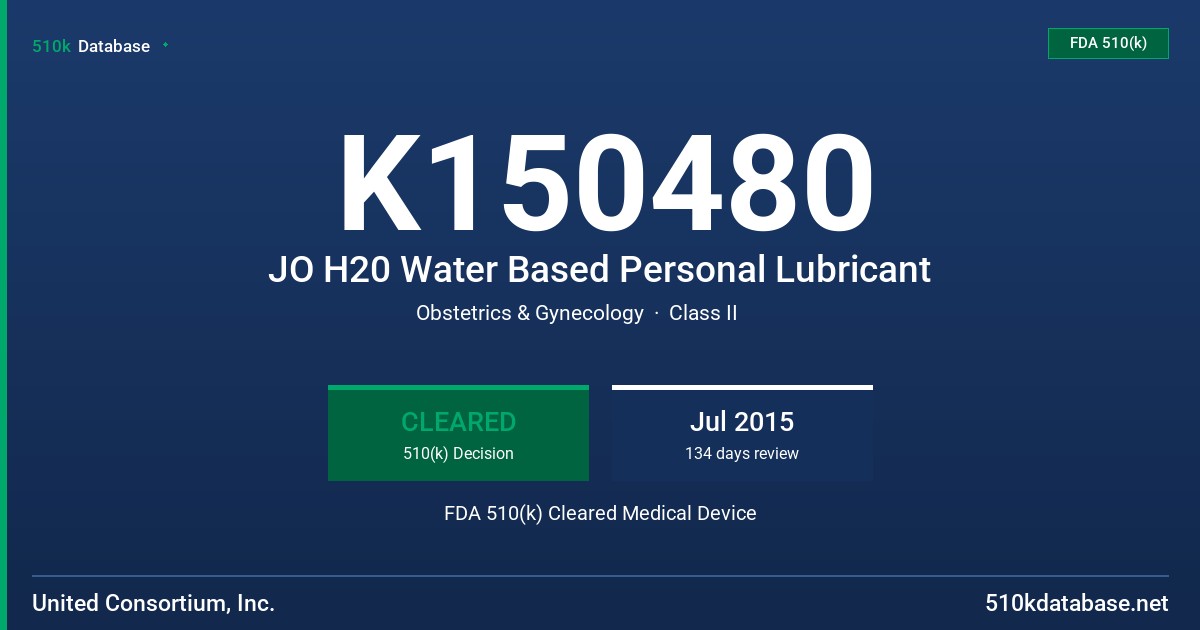 510k Database

FDA 510(k)

K150480

JO H20 Water Based Personal Lubricant

Obstetrics & Gynecology · Class II

CLEARED
510(k) Decision

Jul 2015
134 days review

FDA 510(k) Cleared Medical Device

United Consortium, Inc.

510kdatabase.net