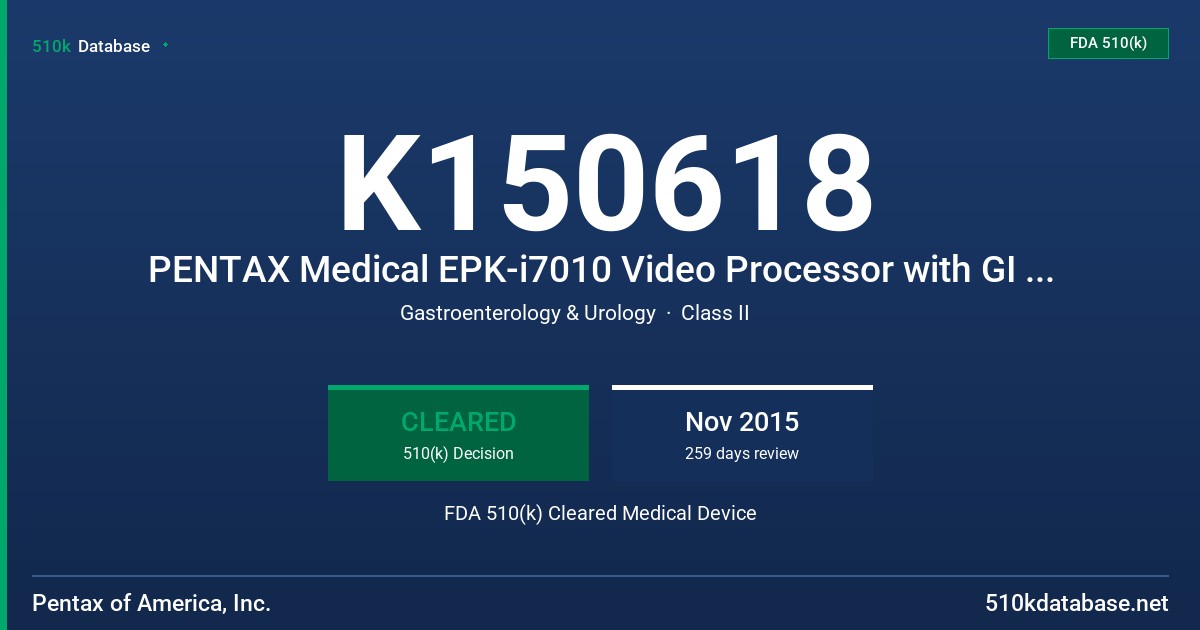 510k Database

FDA 510(k)

K150618

PENTAX Medical EPK-i7010 Video Processor with GI ...

Gastroenterology & Urology · Class II

CLEARED
510(k) Decision

Nov 2015
259 days review

FDA 510(k) Cleared Medical Device

Pentax of America, Inc.

510kdatabase.net