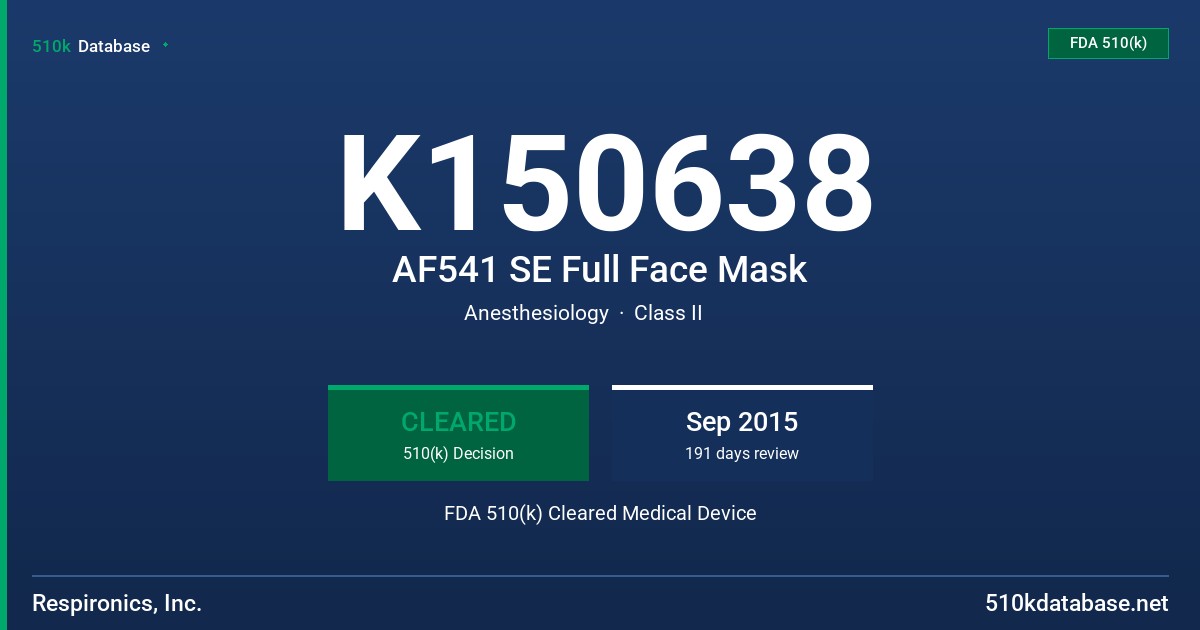 510k Database

FDA 510(k)

K150638

AF541 SE Full Face Mask

Anesthesiology · Class II

CLEARED
510(k) Decision

Sep 2015
191 days review

FDA 510(k) Cleared Medical Device

Respironics, Inc.

510kdatabase.net