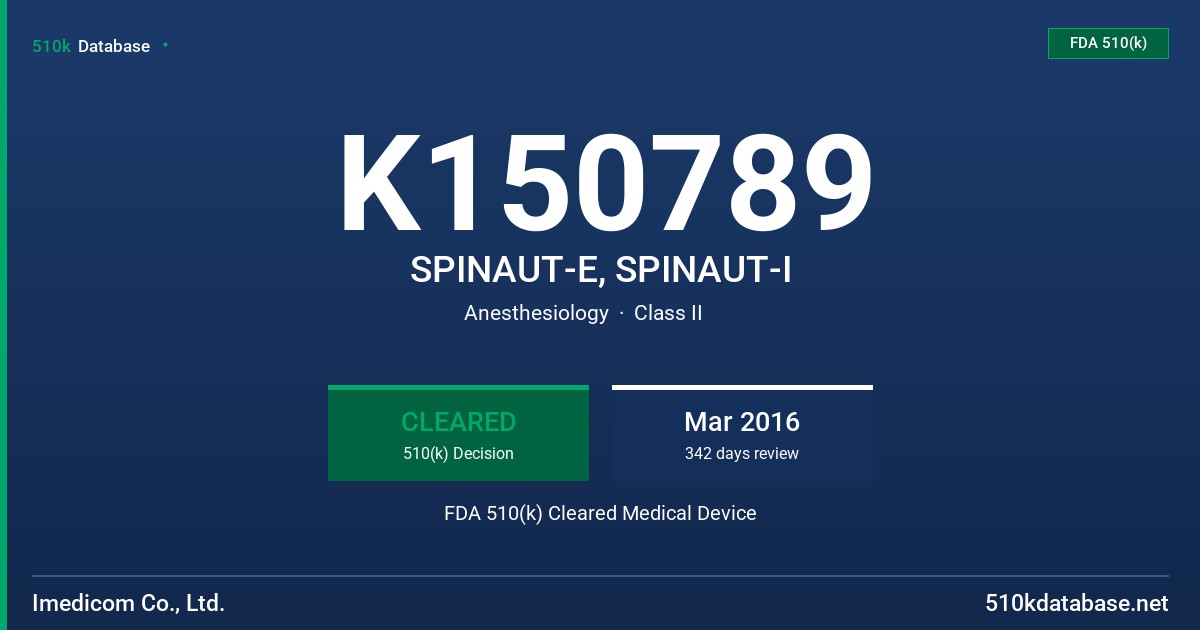 510k Database

FDA 510(k)

K150789

SPINAUT-E, SPINAUT-I

Anesthesiology · Class II

CLEARED
510(k) Decision

Mar 2016
342 days review

FDA 510(k) Cleared Medical Device

Imedicom Co., Ltd.

510kdatabase.net