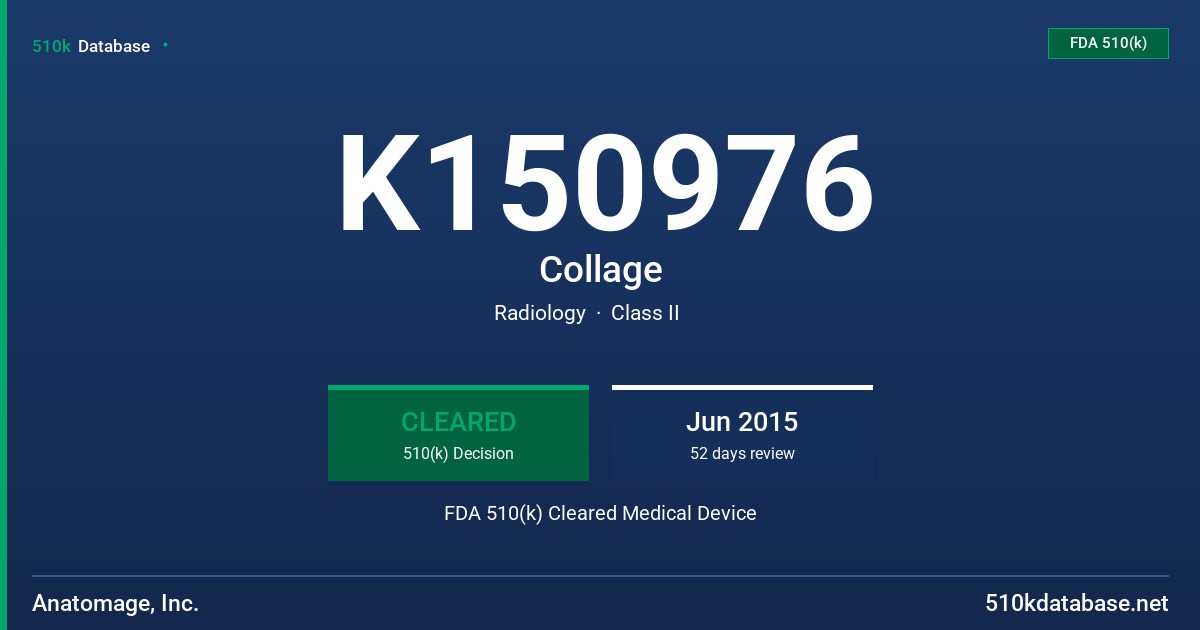 510k Database

FDA 510(k)

K150976

Collage

Radiology · Class II

CLEARED
510(k) Decision

Jun 2015
52 days review

FDA 510(k) Cleared Medical Device

Anatomage, Inc.

510kdatabase.net