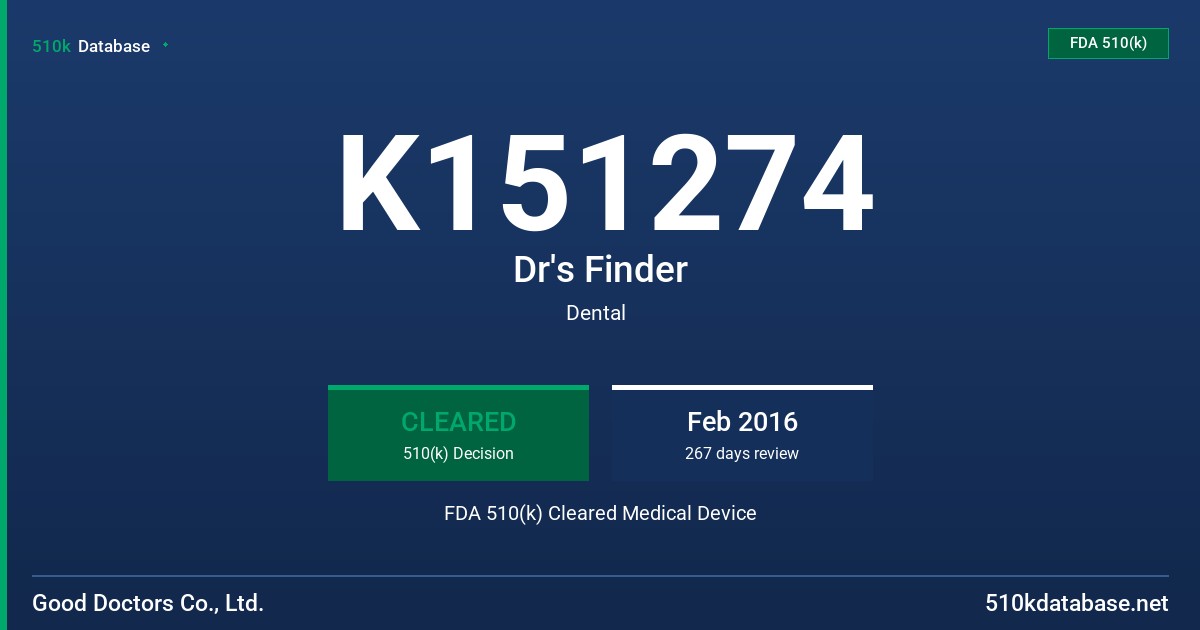 510k Database

FDA 510(k)

K151274

Dr's Finder

Dental

CLEARED
510(k) Decision

Feb 2016
267 days review

FDA 510(k) Cleared Medical Device

Good Doctors Co., Ltd.

510kdatabase.net