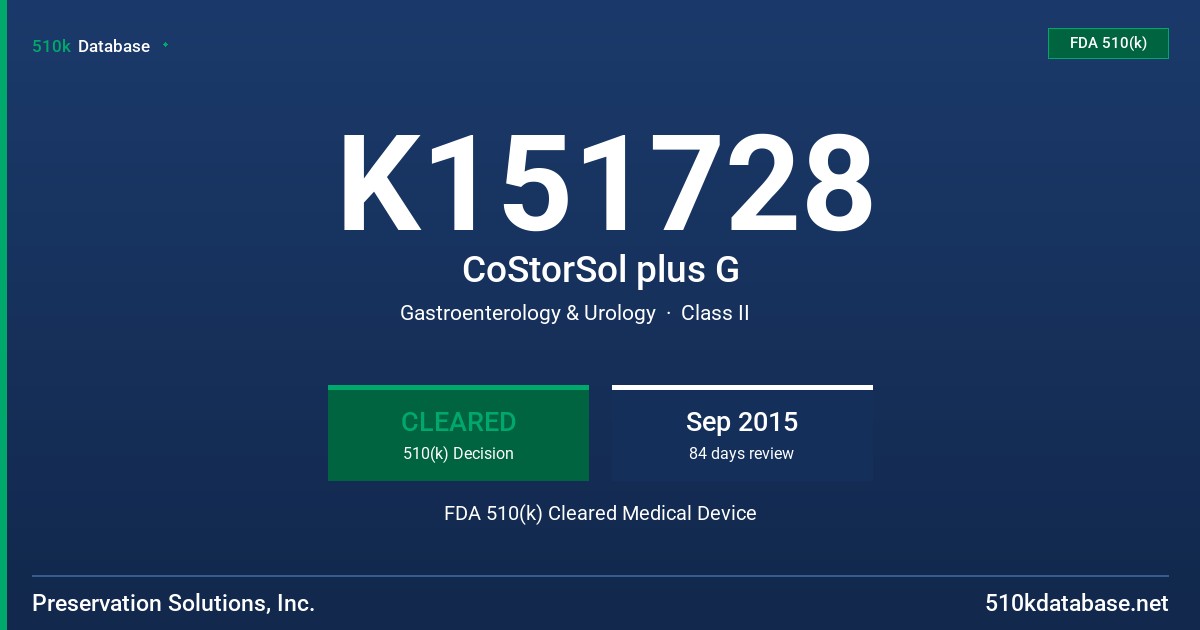 510k Database

FDA 510(k)

K151728

CoStorSol plus G

Gastroenterology & Urology · Class II

CLEARED
510(k) Decision

Sep 2015
84 days review

FDA 510(k) Cleared Medical Device

Preservation Solutions, Inc.

510kdatabase.net