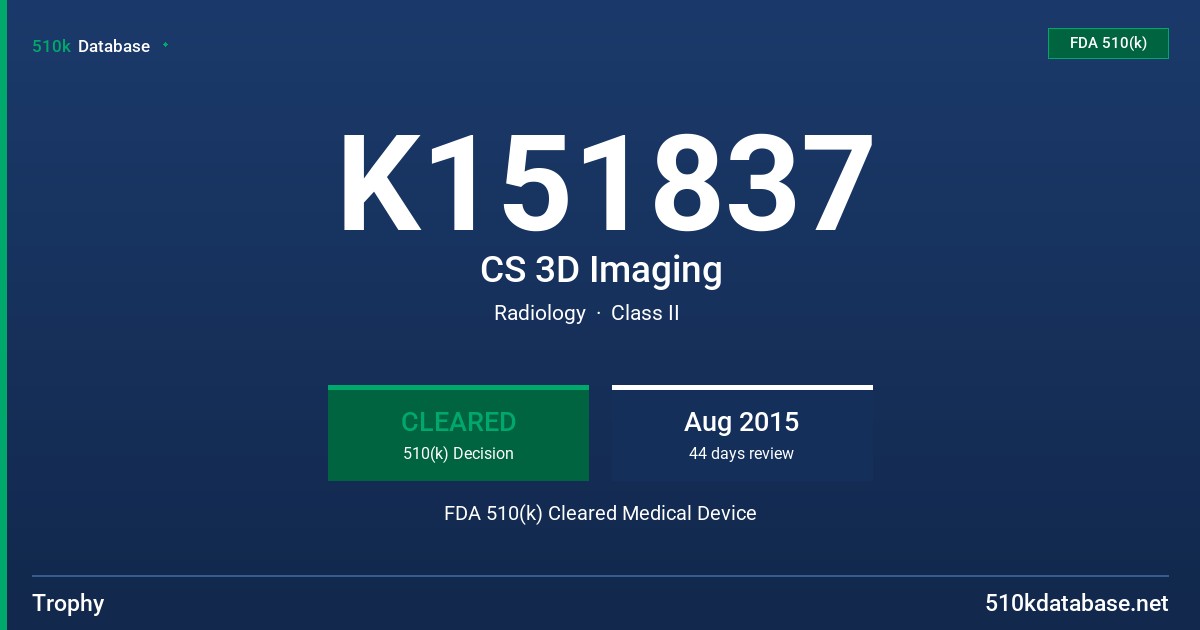 510k Database

FDA 510(k)

K151837

CS 3D Imaging

Radiology · Class II

CLEARED
510(k) Decision

Aug 2015
44 days review

FDA 510(k) Cleared Medical Device

Trophy

510kdatabase.net