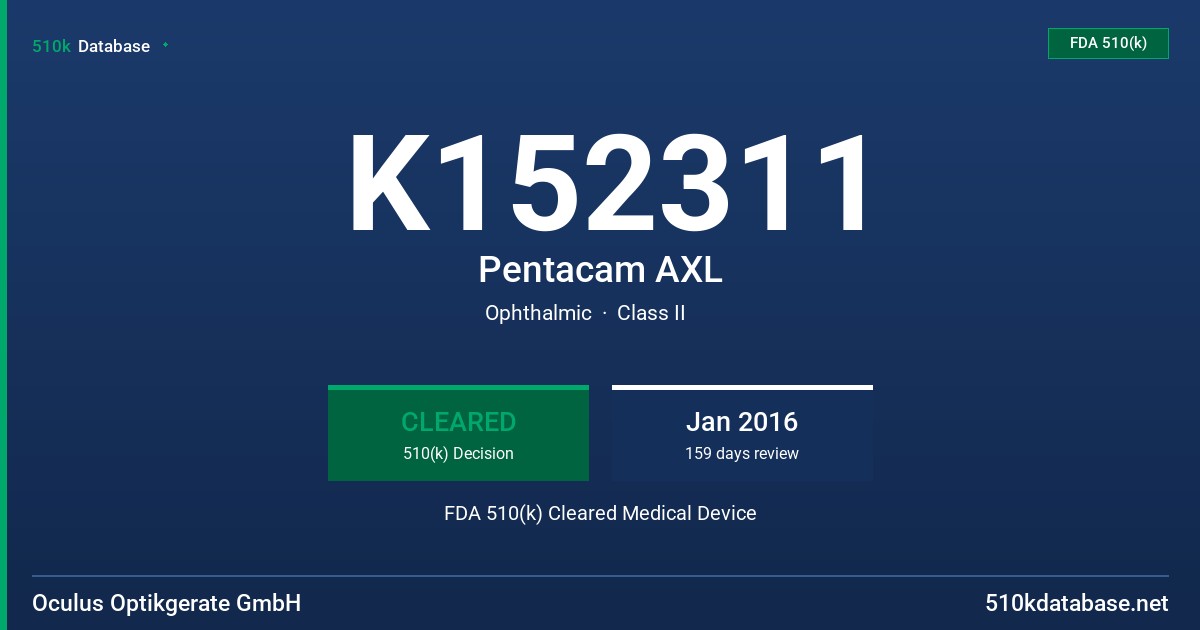 510k Database

FDA 510(k)

K152311

Pentacam AXL

Ophthalmic · Class II

CLEARED
510(k) Decision

Jan 2016
159 days review

FDA 510(k) Cleared Medical Device

Oculus Optikgerate GmbH

510kdatabase.net