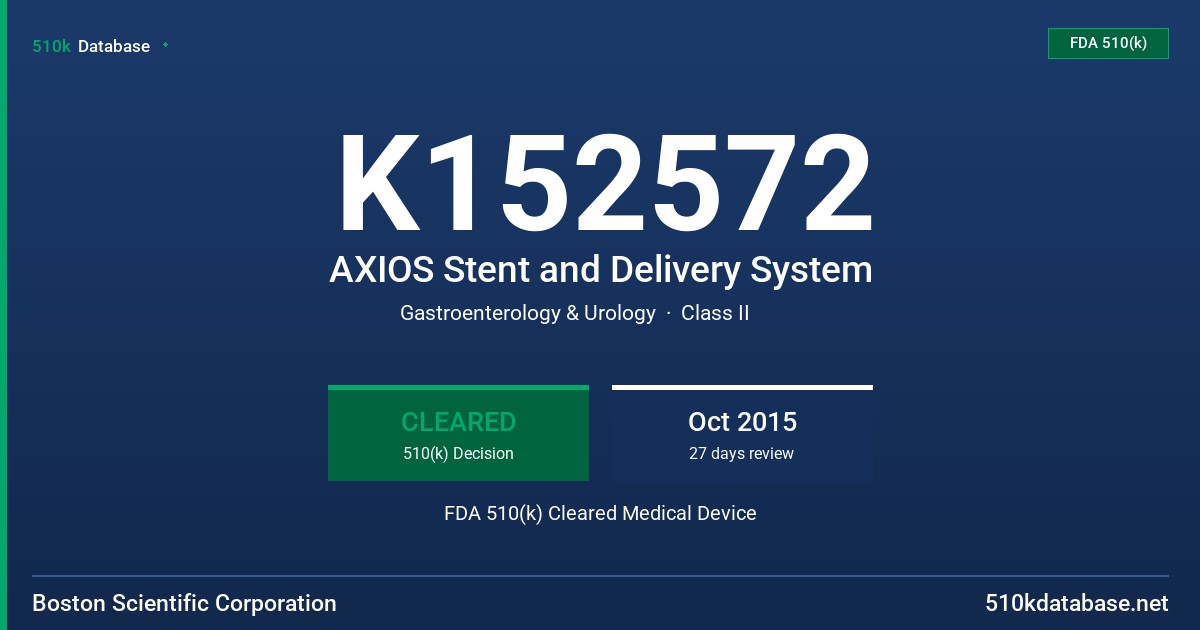 510k Database

FDA 510(k)

K152572

AXIOS Stent and Delivery System

Gastroenterology & Urology · Class II

CLEARED
510(k) Decision

Oct 2015
27 days review

FDA 510(k) Cleared Medical Device

Boston Scientific Corporation

510kdatabase.net