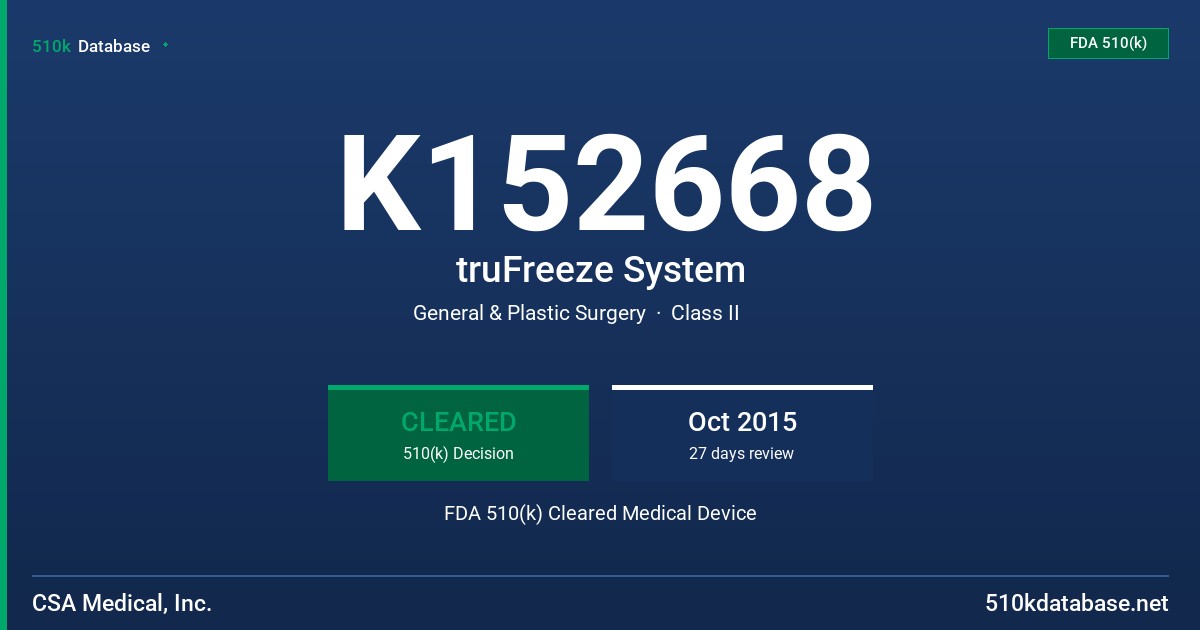 510k Database

FDA 510(k)

K152668

truFreeze System

General & Plastic Surgery · Class II

CLEARED
510(k) Decision

Oct 2015
27 days review

FDA 510(k) Cleared Medical Device

CSA Medical, Inc.

510kdatabase.net