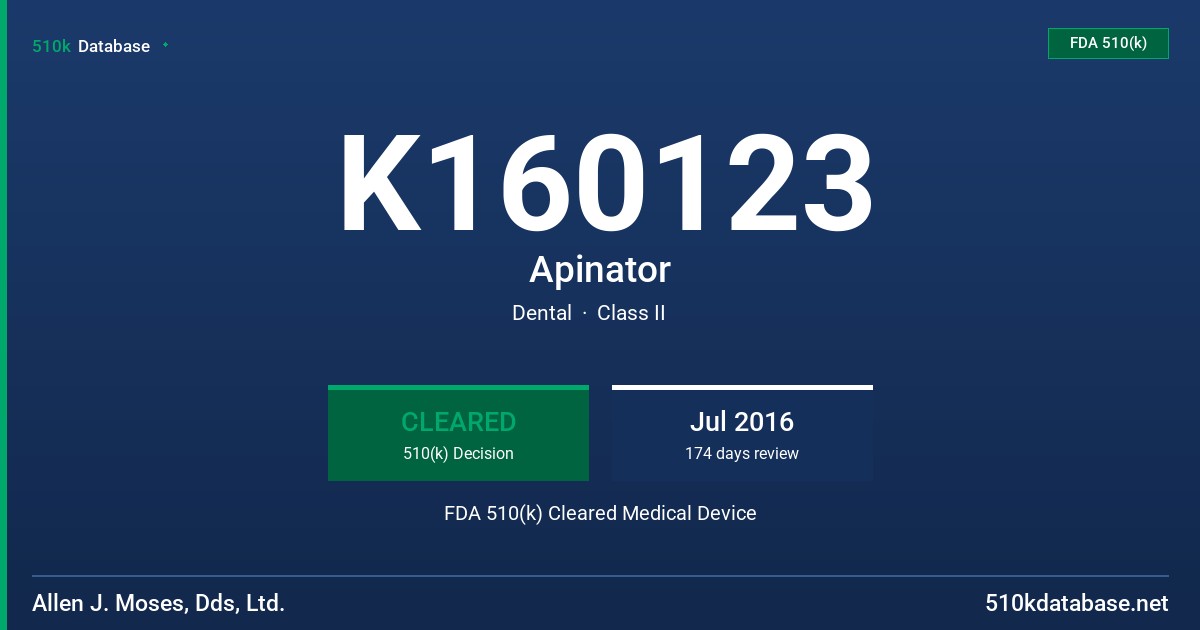 510k Database

FDA 510(k)

K160123

Apinator

Dental · Class II

CLEARED
510(k) Decision

Jul 2016
174 days review

FDA 510(k) Cleared Medical Device

Allen J. Moses, Dds, Ltd.

510kdatabase.net