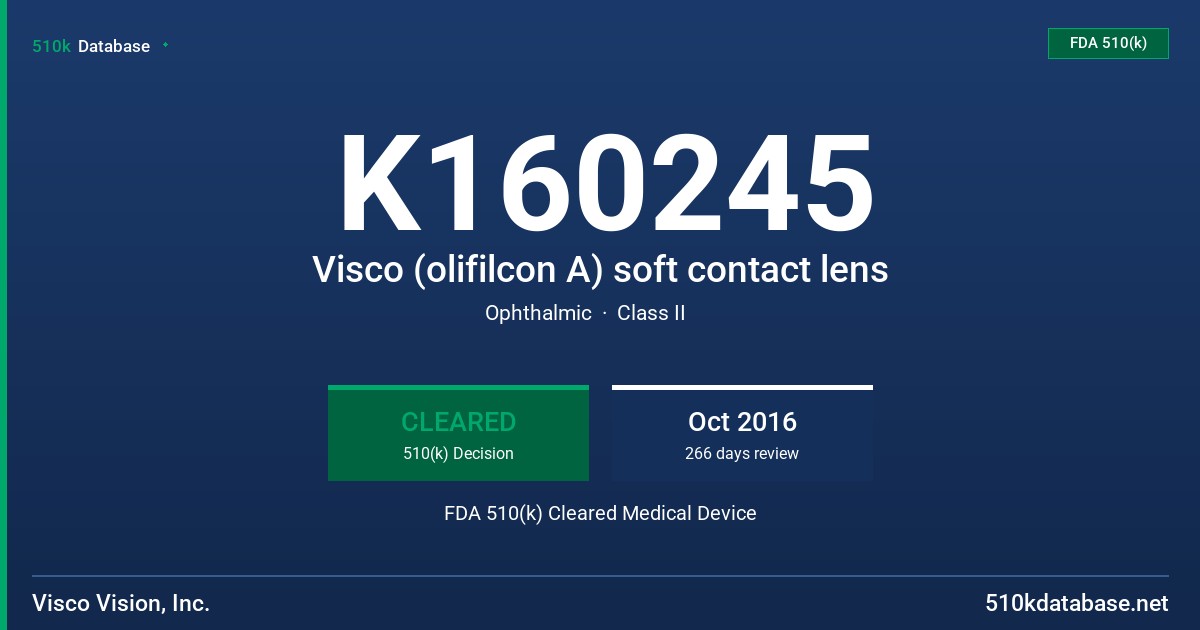 510k Database

FDA 510(k)

K160245

Visco (olifilcon A) soft contact lens

Ophthalmic · Class II

CLEARED
510(k) Decision

Oct 2016
266 days review

FDA 510(k) Cleared Medical Device

Visco Vision, Inc.

510kdatabase.net