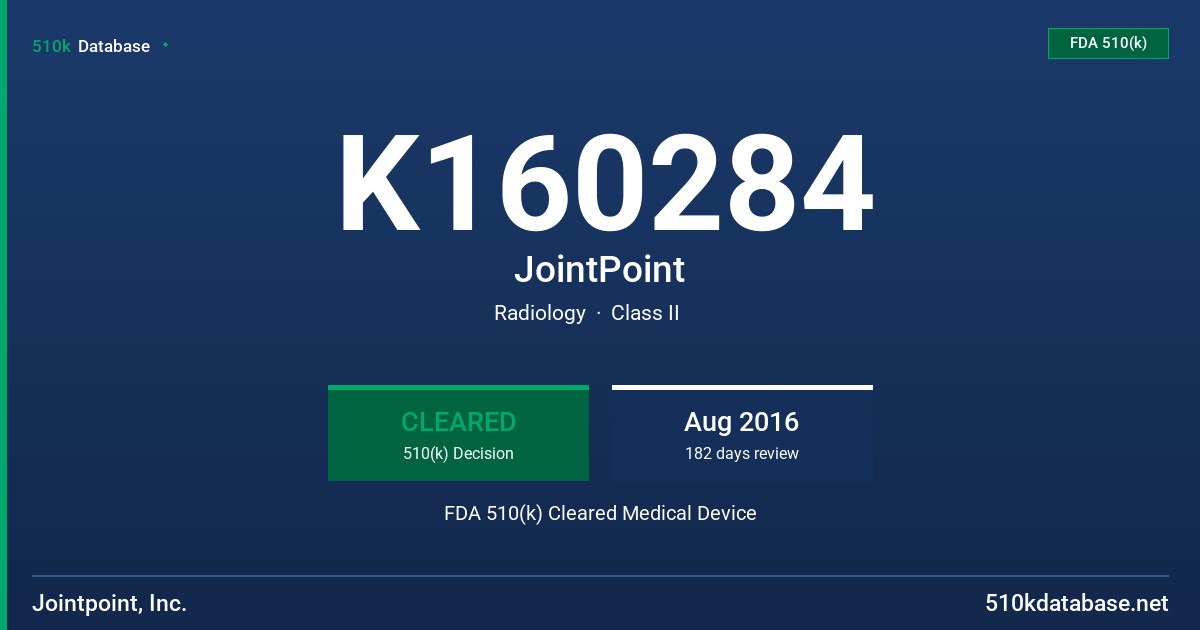 510k Database

FDA 510(k)

K160284

JointPoint

Radiology · Class II

CLEARED
510(k) Decision

Aug 2016
182 days review

FDA 510(k) Cleared Medical Device

Jointpoint, Inc.

510kdatabase.net