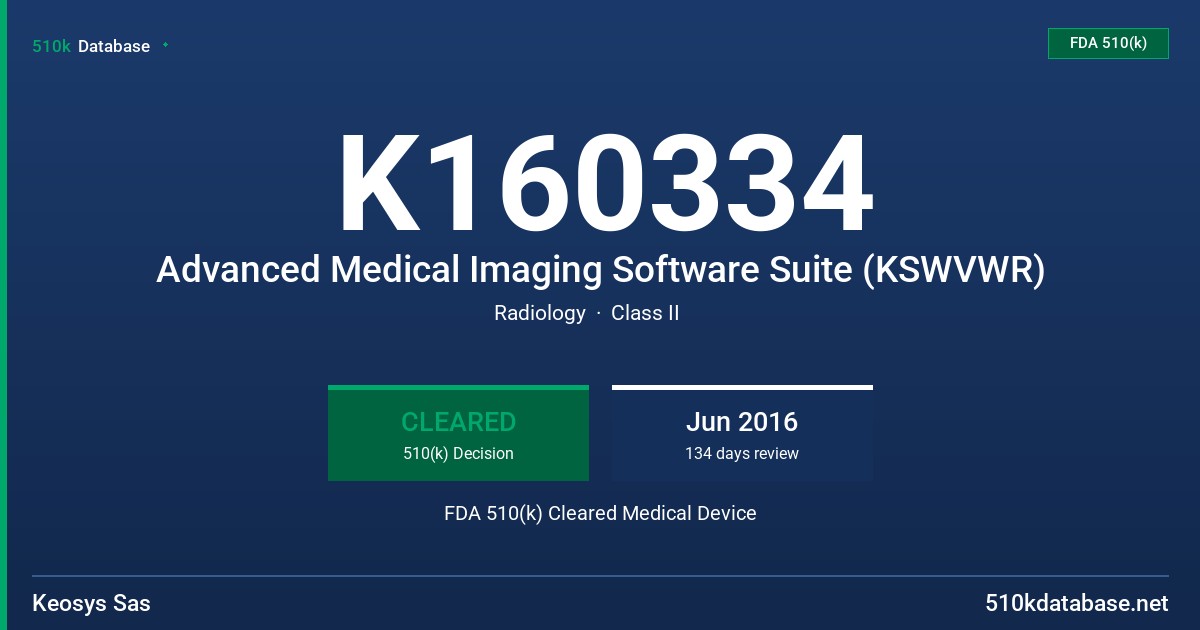 510k Database

FDA 510(k)

K160334

Advanced Medical Imaging Software Suite (KSWVWR)

Radiology · Class II

CLEARED
510(k) Decision

Jun 2016
134 days review

FDA 510(k) Cleared Medical Device

Keosys Sas

510kdatabase.net