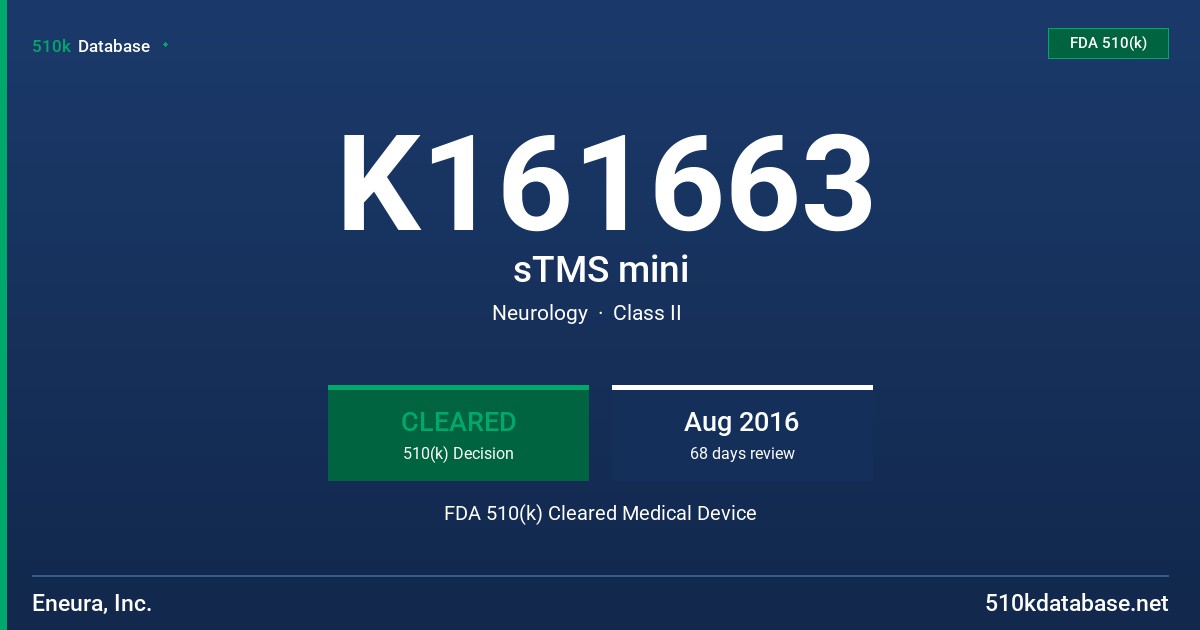 510k Database

FDA 510(k)

K161663

sTMS mini

Neurology · Class II

CLEARED
510(k) Decision

Aug 2016
68 days review

FDA 510(k) Cleared Medical Device

Eneura, Inc.

510kdatabase.net