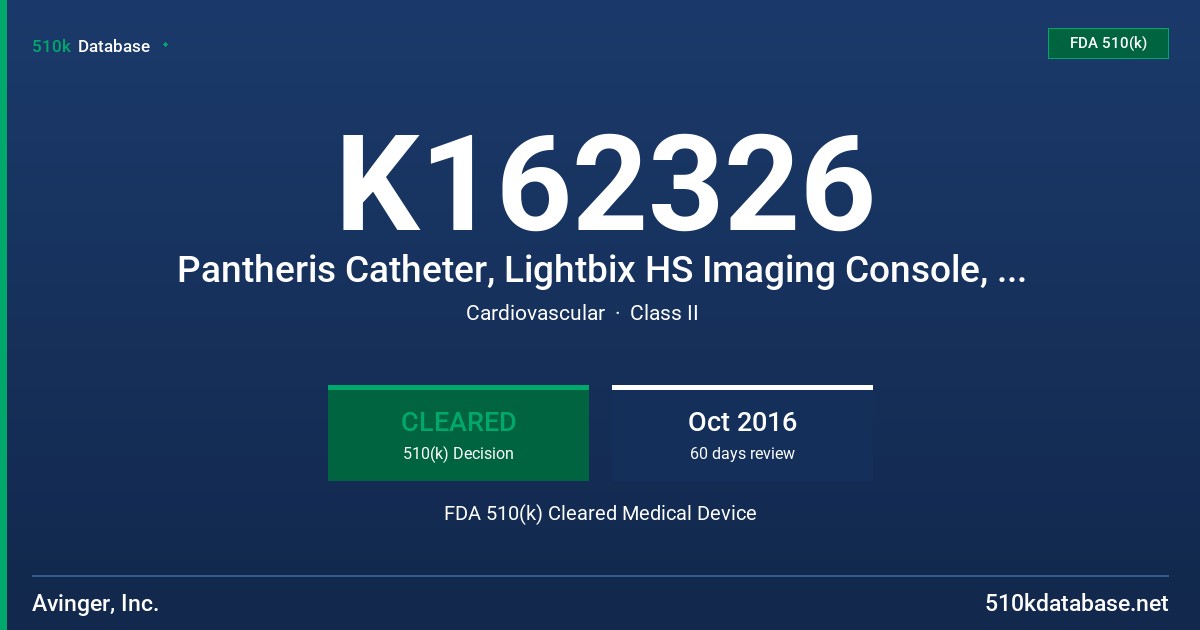 510k Database

FDA 510(k)

K162326

Pantheris Catheter, Lightbix HS Imaging Console, ...

Cardiovascular · Class II

CLEARED
510(k) Decision

Oct 2016
60 days review

FDA 510(k) Cleared Medical Device

Avinger, Inc.

510kdatabase.net