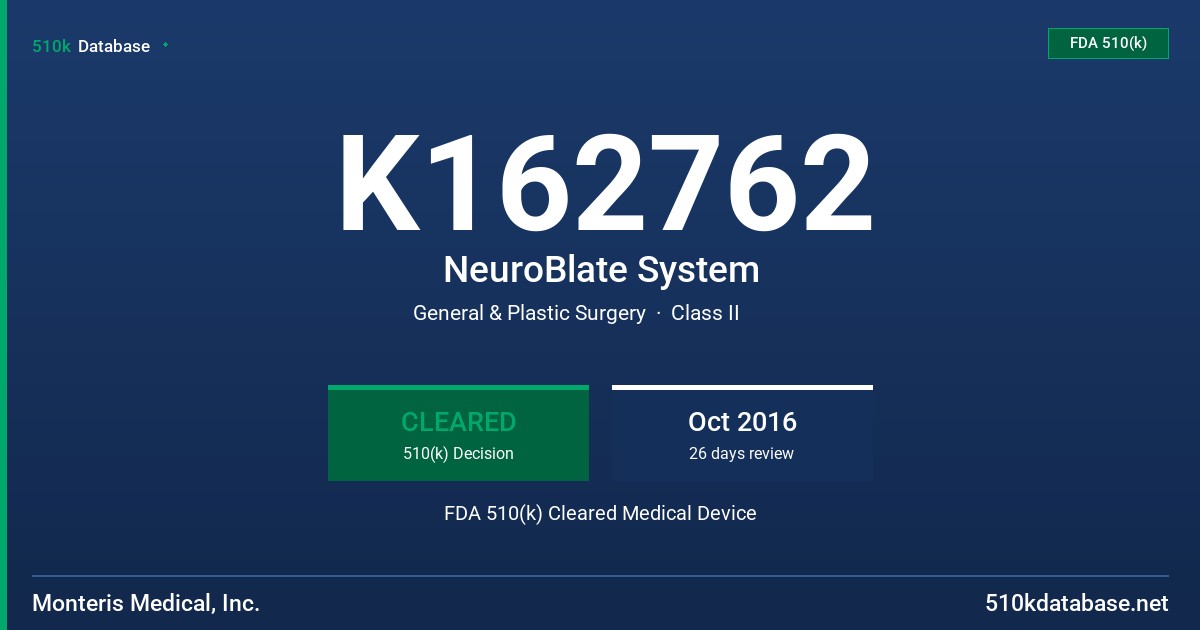 510k Database

FDA 510(k)

K162762

NeuroBlate System

General & Plastic Surgery · Class II

CLEARED
510(k) Decision

Oct 2016
26 days review

FDA 510(k) Cleared Medical Device

Monteris Medical, Inc.

510kdatabase.net