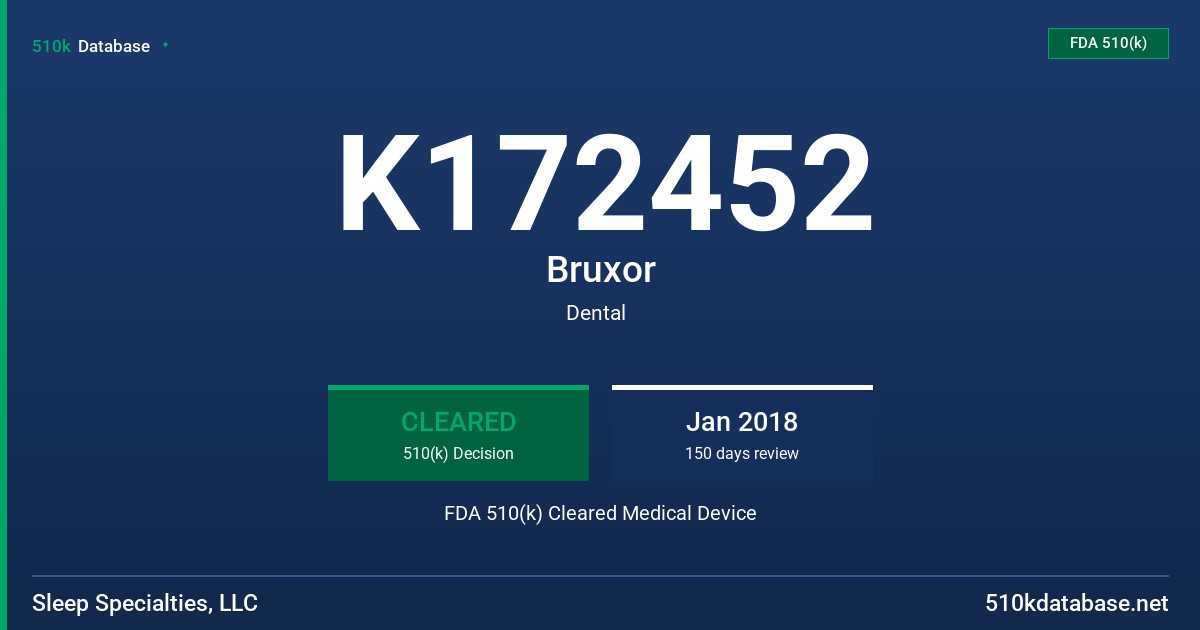 510k Database

FDA 510(k)

K172452

Bruxor

Dental

CLEARED
510(k) Decision

Jan 2018
150 days review

FDA 510(k) Cleared Medical Device

Sleep Specialties, LLC

510kdatabase.net