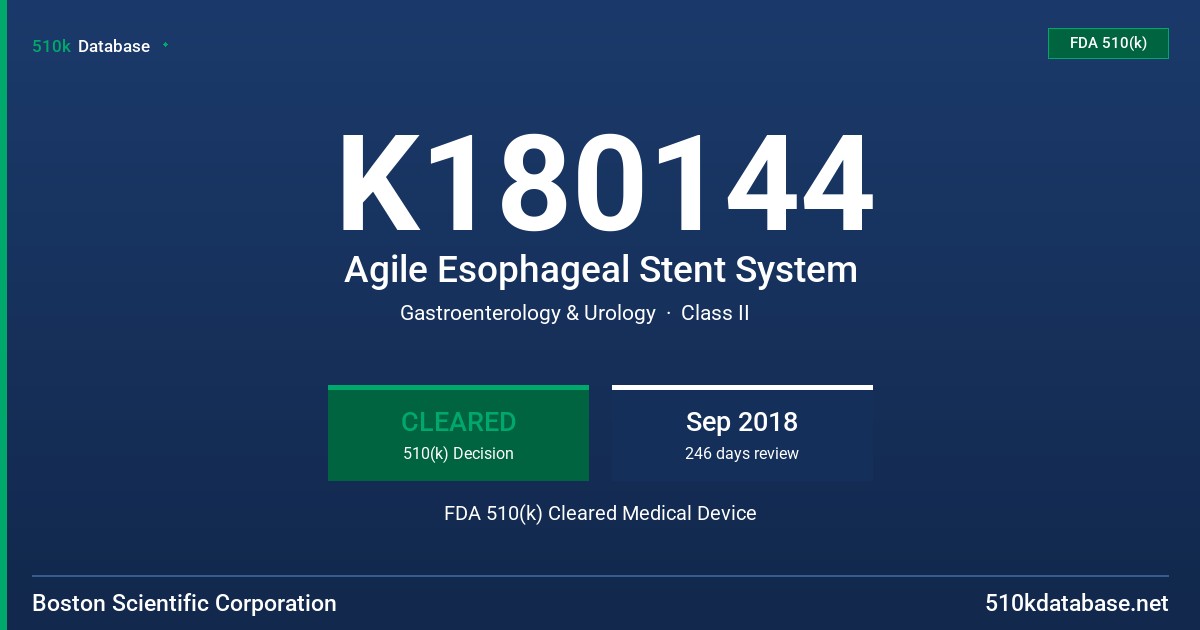 510k Database

FDA 510(k)

K180144

Agile Esophageal Stent System

Gastroenterology & Urology · Class II

CLEARED
510(k) Decision

Sep 2018
246 days review

FDA 510(k) Cleared Medical Device

Boston Scientific Corporation

510kdatabase.net